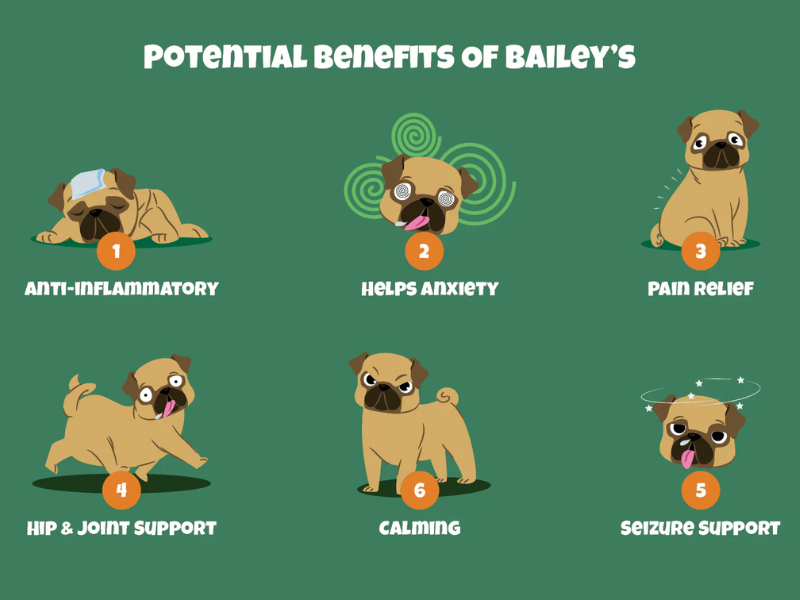 POTENTIAL BENEFITS OF BAILEY'S

1
ANTI-INFLAMMATORY

2
HELPS ANXIETY

3
PAIN RELIEF

4
HIP & JOINT SUPPORT

6
CALMING

5
SEIZURE SUPPORT