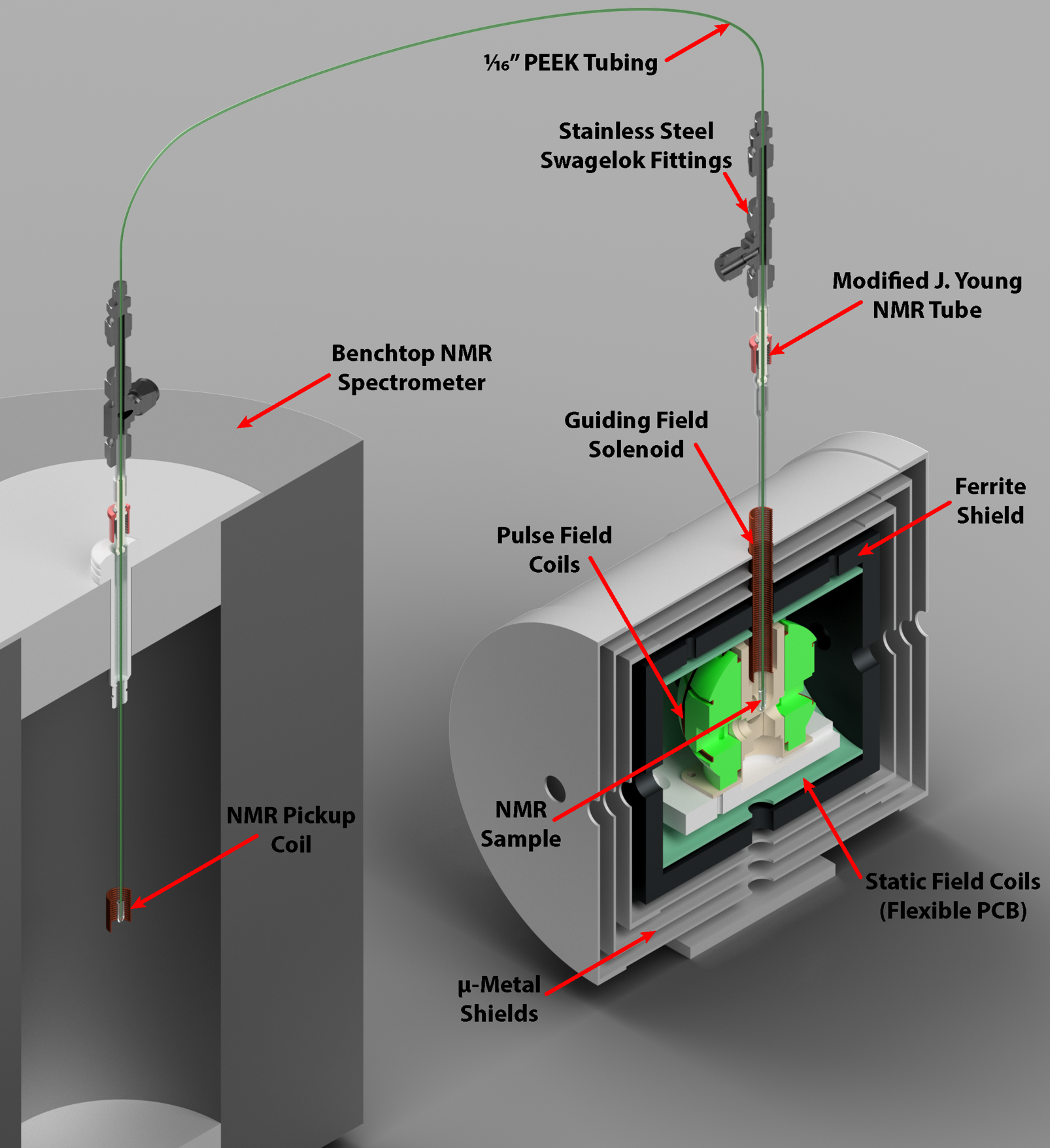 1⁄16″ PEEK Tubing

Stainless Steel Swagelok Fittings

Modified J. Young NMR Tube

Benchtop NMR Spectrometer

Guiding Field Solenoid

Ferrite Shield

Pulse Field Coils

NMR Pickup Coil

NMR Sample

Static Field Coils (Flexible PCB)

μ-Metal Shields