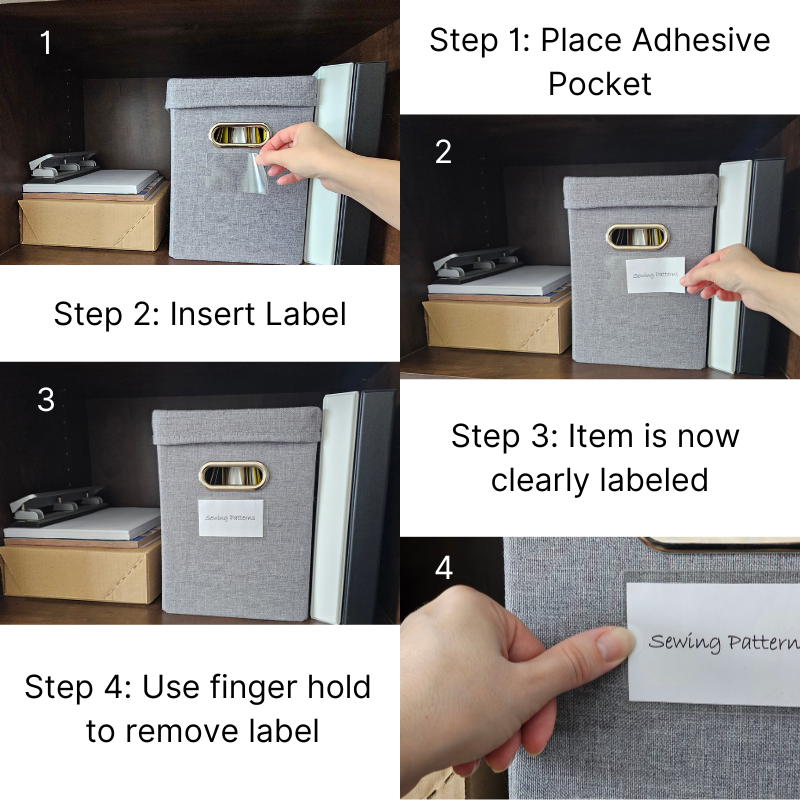 1

Step 1: Place Adhesive Pocket

2

Sewing Patterns

Step 2: Insert Label

3

Sewing Patterns

Step 3: Item is now clearly labeled

4

Sewing Pattern

Step 4: Use finger hold to remove label