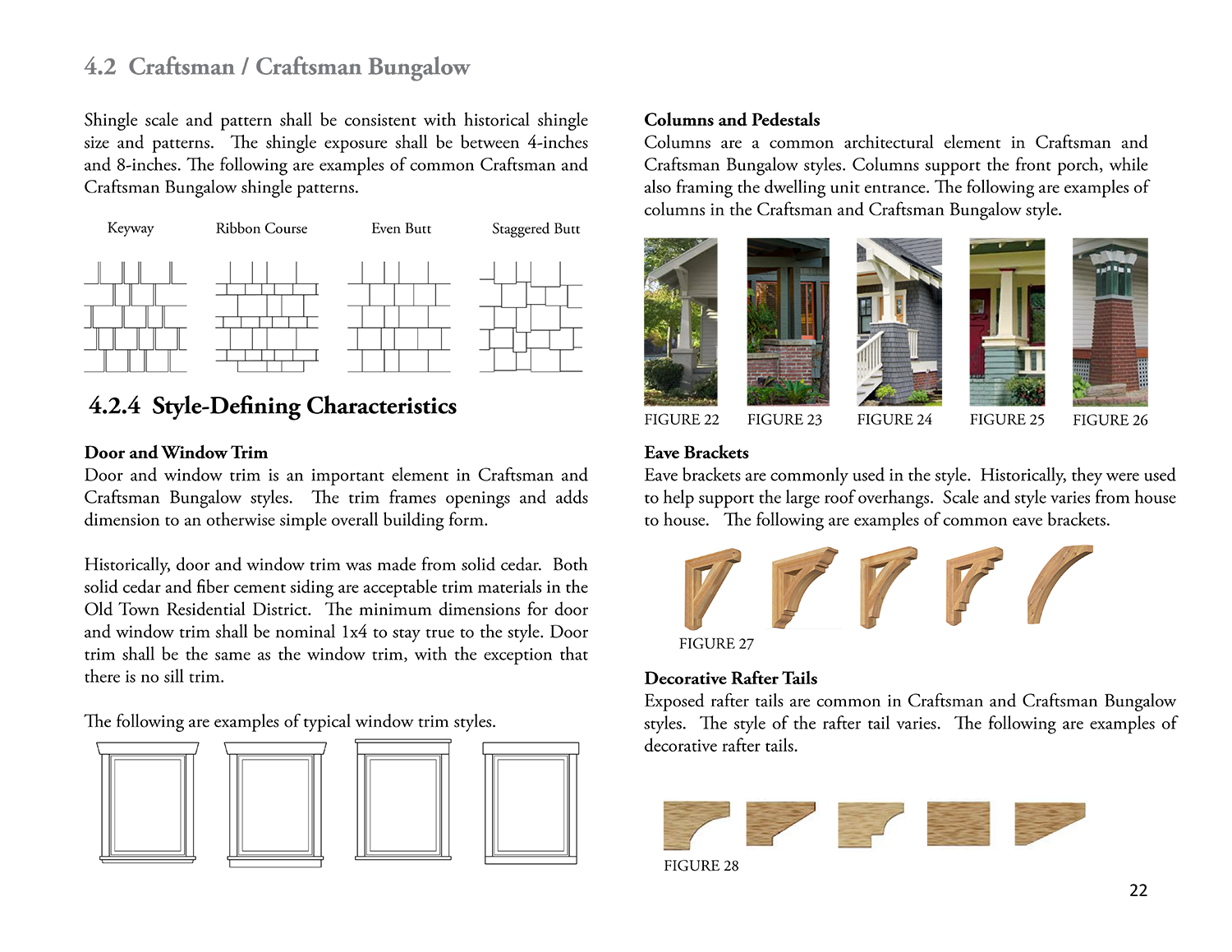 4.2 Craftsman / Craftsman Bungalow

Shingle scale and pattern shall be consistent with historical shingle size and patterns. The shingle exposure shall be between 4-inches and 8-inches. The following are examples of common Craftsman and Craftsman Bungalow shingle patterns.

Keyway

Ribbon Course

Even Butt

Staggered Butt

4.2.4 Style-Defining Characteristics

Door and Window Trim
Door and window trim is an important element in Craftsman and Craftsman Bungalow styles. The trim frames openings and adds dimension to an otherwise simple overall building form.

Historically, door and window trim was made from solid cedar. Both solid cedar and fiber cement siding are acceptable trim materials in the Old Town Residential District. The minimum dimensions for door and window trim shall be nominal 1x4 to stay true to the style. Door trim shall be the same as the window trim, with the exception that there is no sill trim.

The following are examples of typical window trim styles.

Columns and Pedestals
Columns are a common architectural element in Craftsman and Craftsman Bungalow styles. Columns support the front porch, while also framing the dwelling unit entrance. The following are examples of columns in the Craftsman and Craftsman Bungalow style.

FIGURE 22

FIGURE 23

FIGURE 24

FIGURE 25

FIGURE 26

Eave Brackets
Eave brackets are commonly used in the style. Historically, they were used to help support the large roof overhangs. Scale and style varies from house to house. The following are examples of common eave brackets.

FIGURE 27

Decorative Rafter Tails
Exposed rafter tails are common in Craftsman and Craftsman Bungalow styles. The style of the rafter tail varies. The following are examples of decorative rafter tails.

FIGURE 28

22