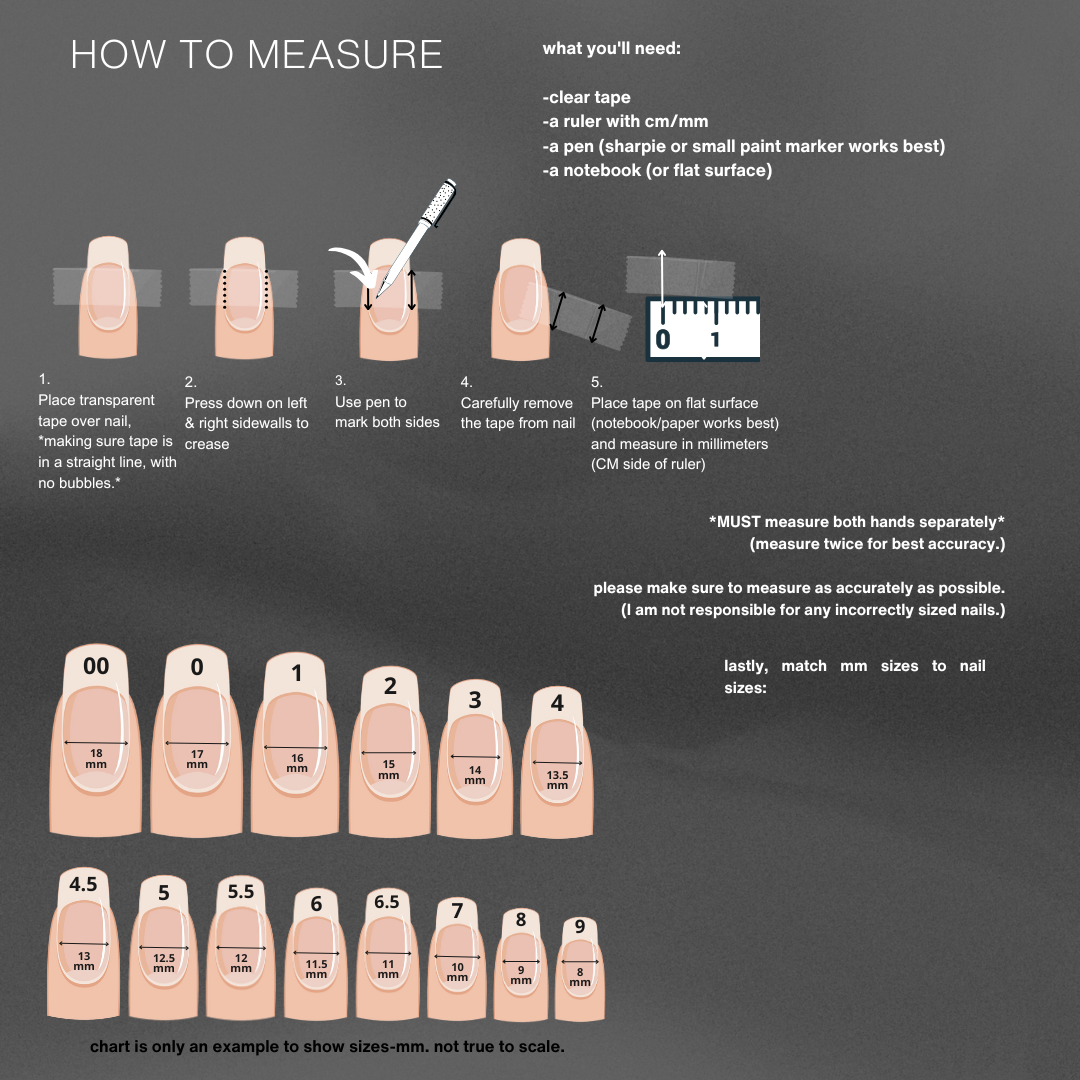 HOW TO MEASURE

what you'll need:

-clear tape
-a ruler with cm/mm
-a pen (sharpie or small paint marker works best)
-a notebook (or flat surface)

0 1

1.
Place transparent tape over nail, *making sure tape is in a straight line, with no bubbles.*

2.
Press down on left & right sidewalls to crease

3.
Use pen to mark both sides

4.
Carefully remove the tape from nail

5.
Place tape on flat surface (notebook/paper works best) and measure in millimeters (CM side of ruler)

*MUST measure both hands separately* (measure twice for best accuracy.)

please make sure to measure as accurately as possible. (I am not responsible for any incorrectly sized nails.)

lastly, match mm sizes to nail sizes:

00
18 mm

0
17 mm

1
16 mm

2
15 mm

3
14 mm

4
13.5 mm

4.5
13 mm

5
12.5 mm

5.5
12 mm

6
11.5 mm

6.5
11 mm

7
10 mm

8
9 mm

9
8 mm

chart is only an example to show sizes-mm. not true to scale.