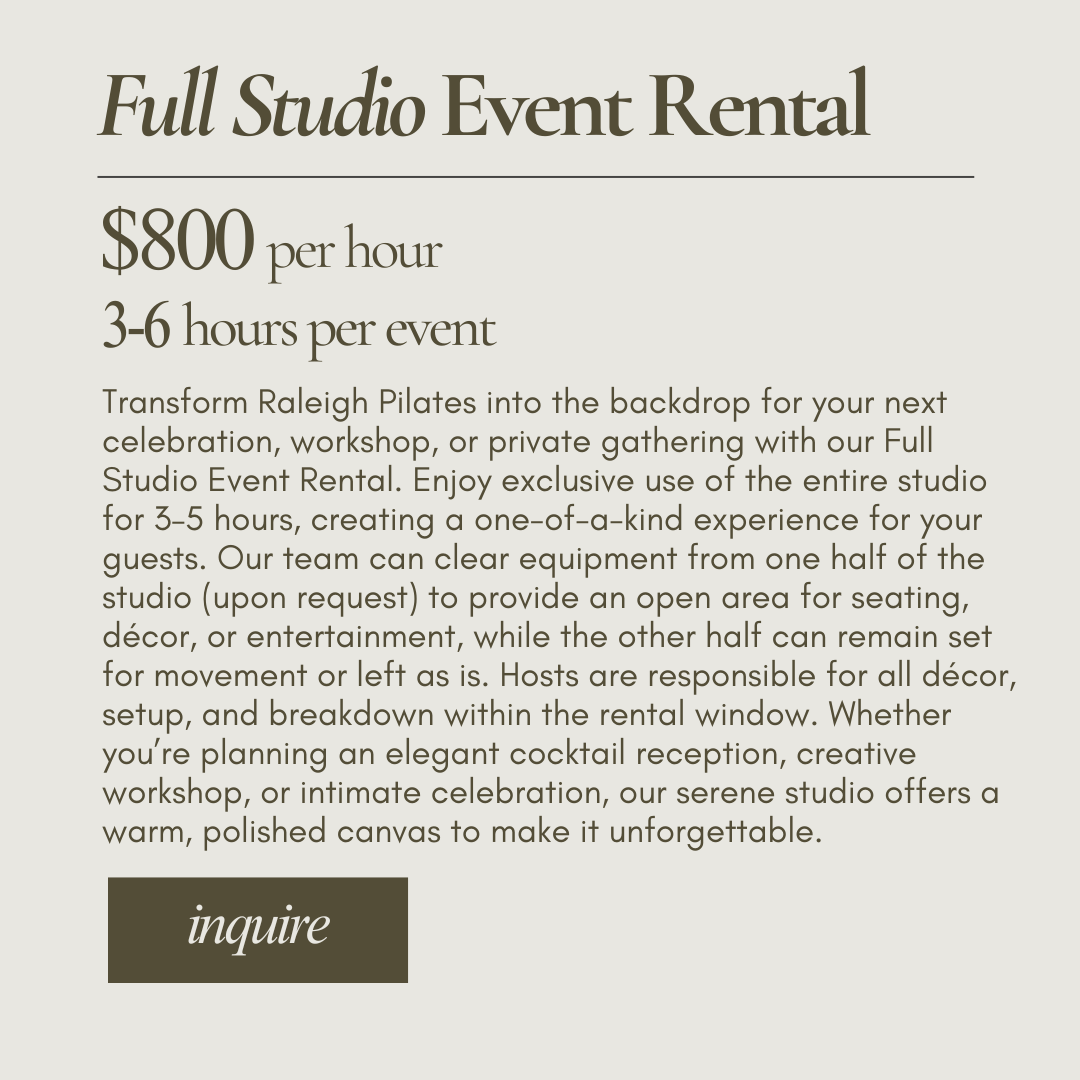 Full Studio Event Rental

$800 per hour
3-6 hours per event

Transform Raleigh Pilates into the backdrop for your next celebration, workshop, or private gathering with our Full Studio Event Rental. Enjoy exclusive use of the entire studio for 3-5 hours, creating a one-of-a-kind experience for your guests. Our team can clear equipment from one half of the studio (upon request) to provide an open area for seating, décor, or entertainment, while the other half can remain set for movement or left as is. Hosts are responsible for all décor, setup, and breakdown within the rental window. Whether you're planning an elegant cocktail reception, creative workshop, or intimate celebration, our serene studio offers a warm, polished canvas to make it unforgettable.

inquire