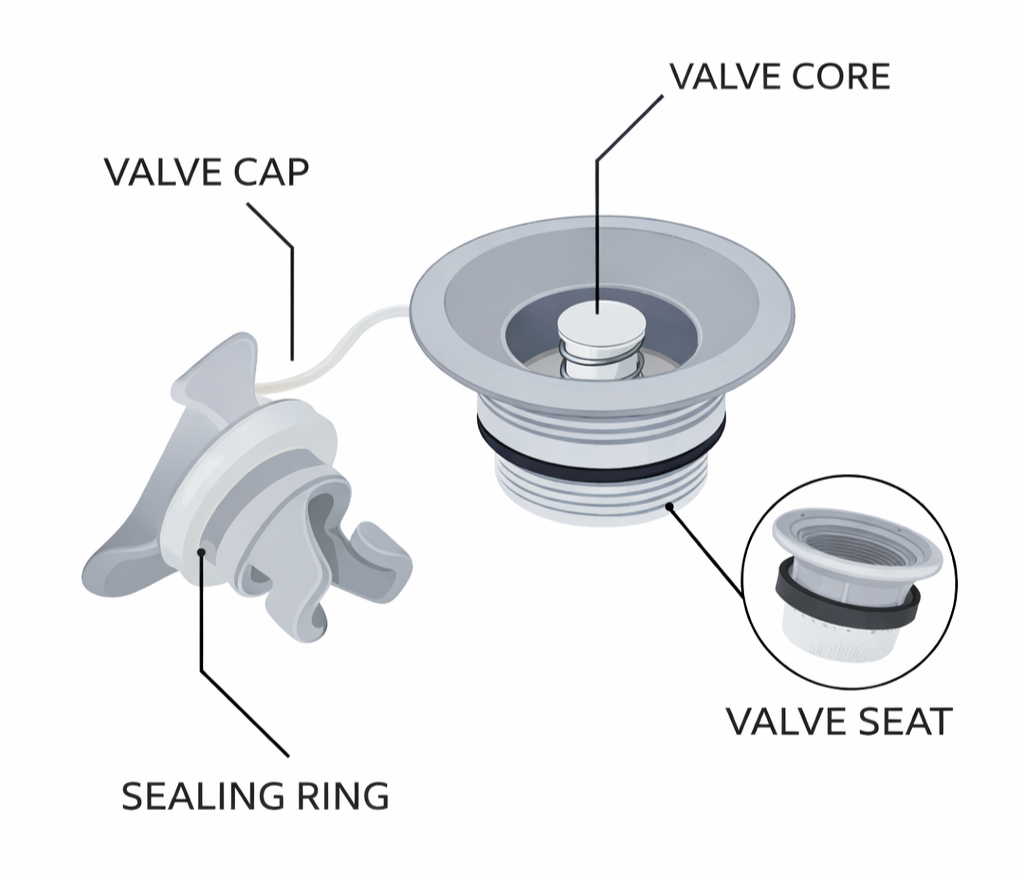 VALVE CORE

VALVE CAP

VALVE SEAT

SEALING RING