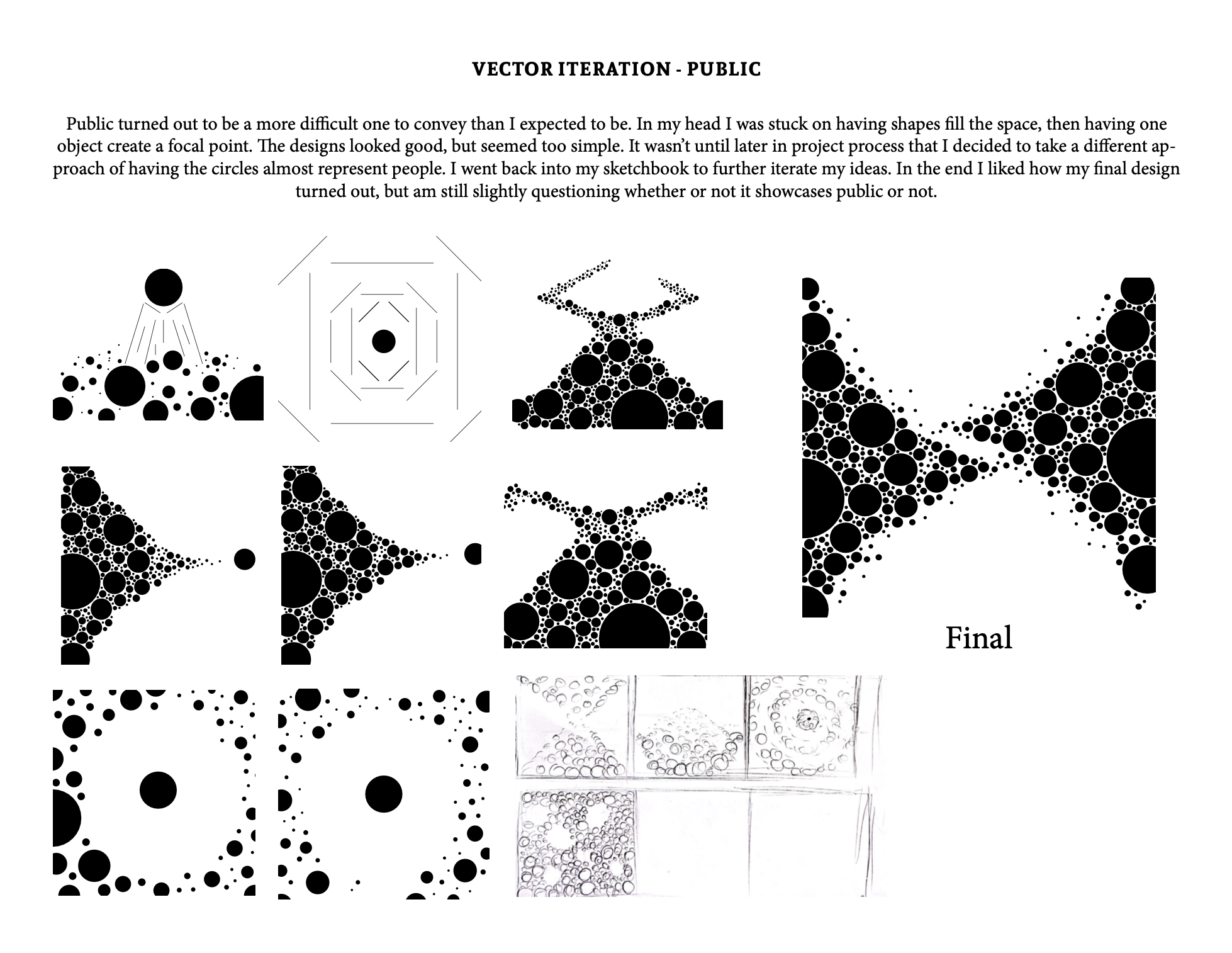 VECTOR ITERATION - PUBLIC

Public turned out to be a more difficult one to convey than I expected to be. In my head I was stuck on having shapes fill the space, then having one object create a focal point. The designs looked good, but seemed too simple. It wasn't until later in project process that I decided to take a different approach of having the circles almost represent people. I went back into my sketchbook to further iterate my ideas. In the end I liked how my final design turned out, but am still slightly questioning whether or not it showcases public or not.

Final