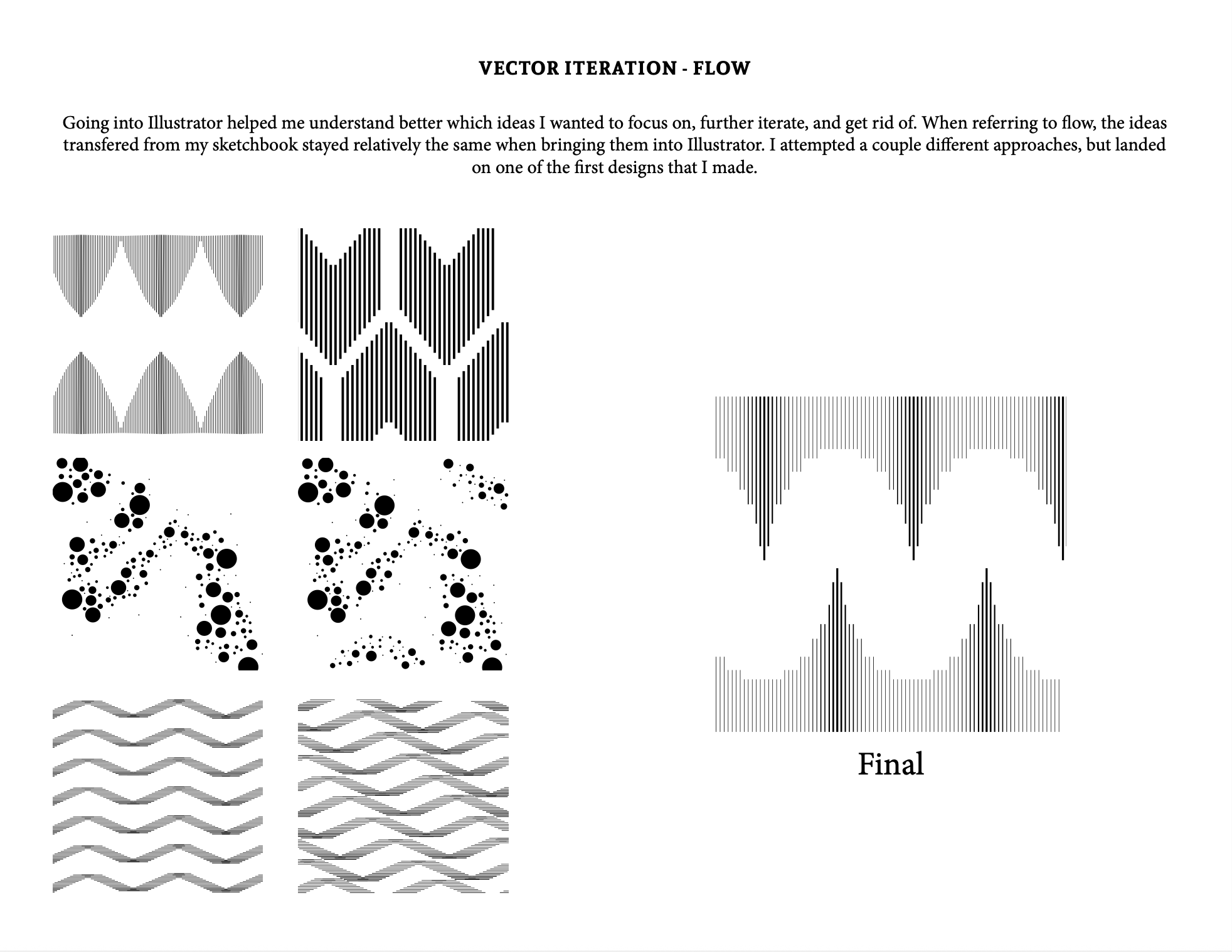 VECTOR ITERATION - FLOW

Going into Illustrator helped me understand better which ideas I wanted to focus on, further iterate, and get rid of. When referring to flow, the ideas transfered from my sketchbook stayed relatively the same when bringing them into Illustrator. I attempted a couple different approaches, but landed on one of the first designs that I made.

Final