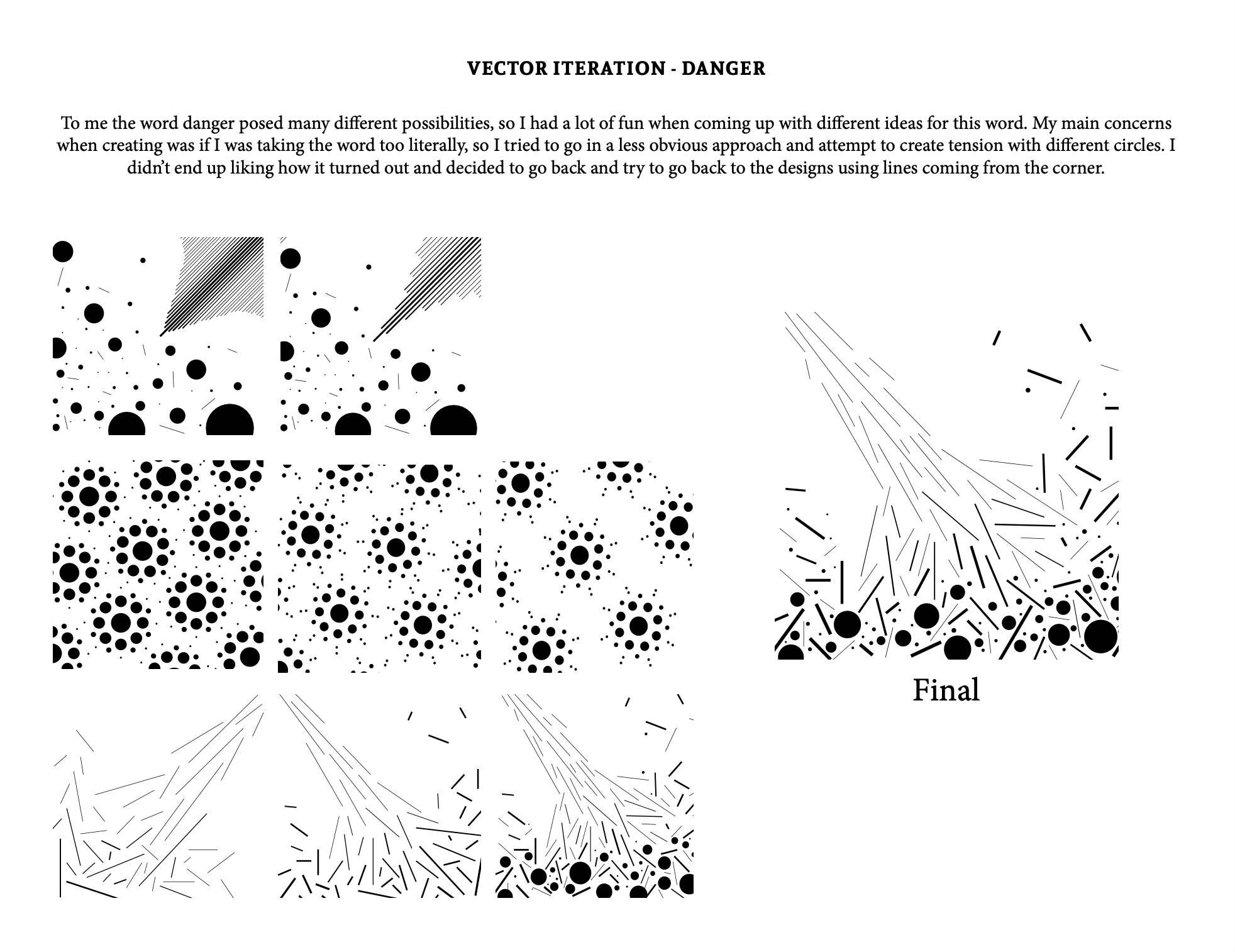 VECTOR ITERATION - DANGER

To me the word danger posed many different possibilities, so I had a lot of fun when coming up with different ideas for this word. My main concerns when creating was if I was taking the word too literally, so I tried to go in a less obvious approach and attempt to create tension with different circles. I didn't end up liking how it turned out and decided to go back and try to go back to the designs using lines coming from the corner.

Final