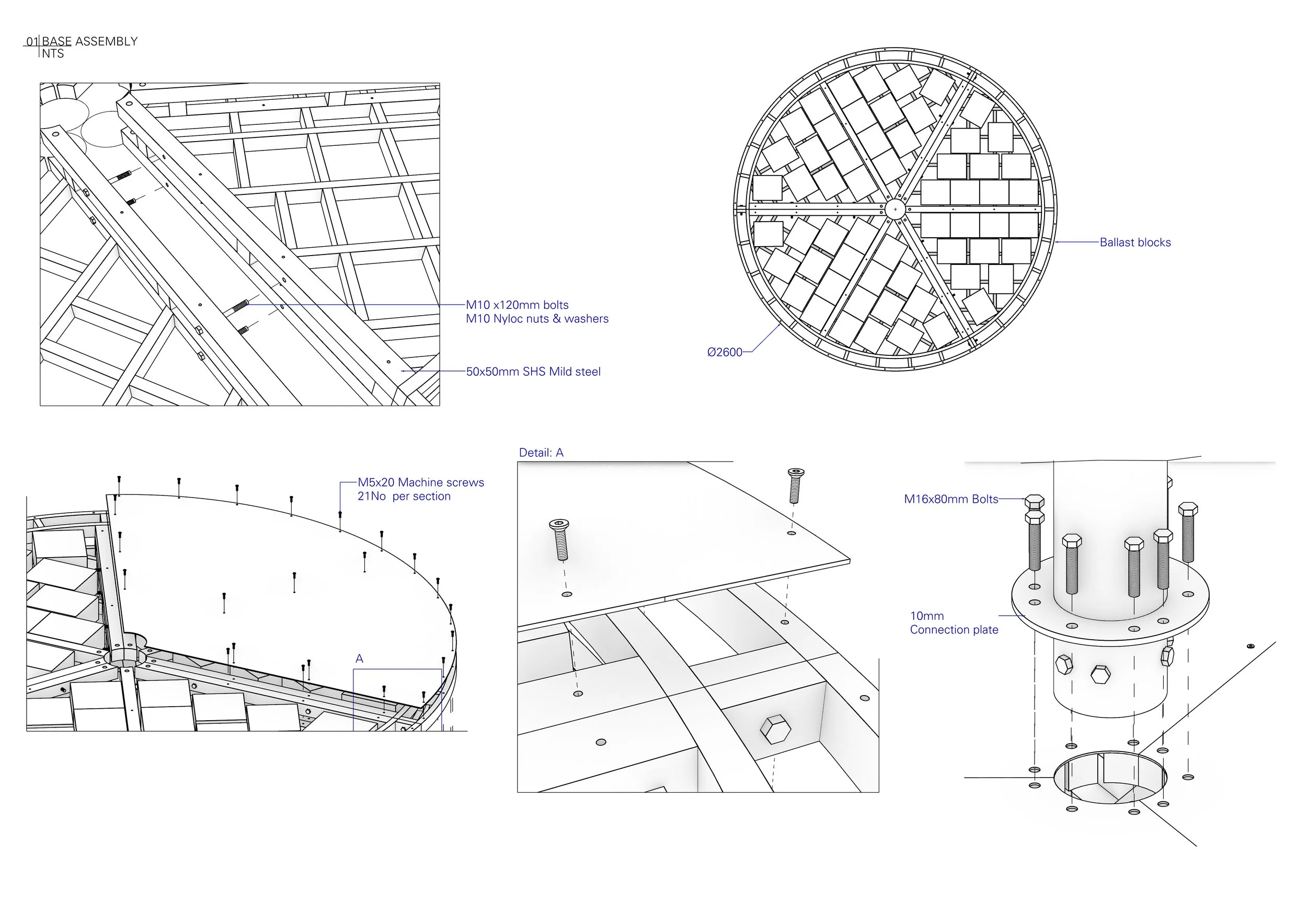 01 BASE ASSEMBLY
NTS

M10 x120mm bolts
M10 Nyloc nuts & washers

50x50mm SHS Mild steel

Ballast blocks

Ø2600

M5x20 Machine screws
21No per section

A

Detail: A

M16x80mm Bolts

10mm
Connection plate