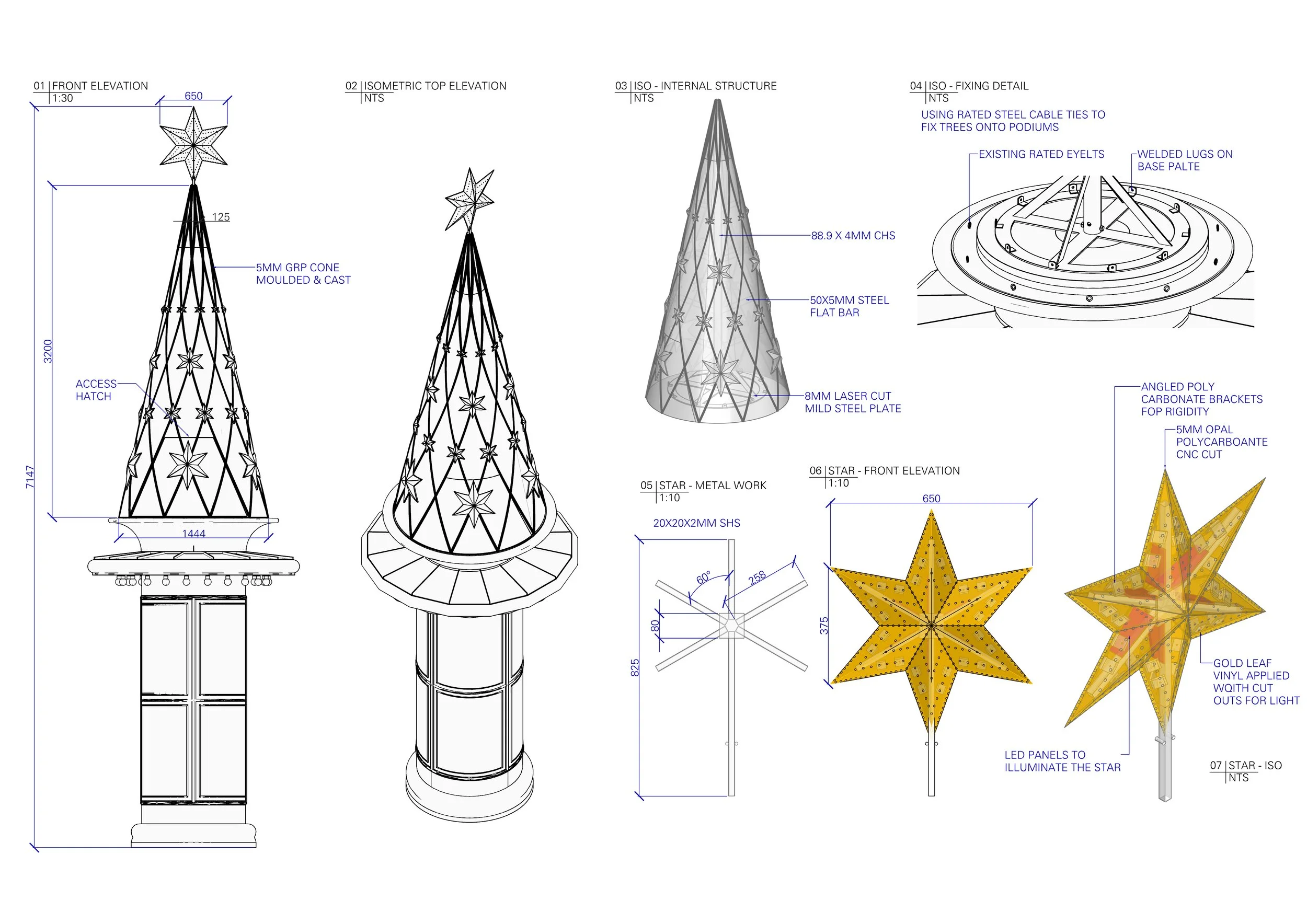 01 | FRONT ELEVATION
1:30

650

125

5MM GRP CONE
MOULDED & CAST

3200

7147

ACCESS
HATCH

1444

02 | ISOMETRIC TOP ELEVATION
NTS

03 | ISO - INTERNAL STRUCTURE
NTS

88.9 X 4MM CHS

50X5MM STEEL
FLAT BAR

8MM LASER CUT
MILD STEEL PLATE

04 | ISO - FIXING DETAIL
NTS

USING RATED STEEL CABLE TIES TO
FIX TREES ONTO PODIUMS

EXISTING RATED EYELTS

WELDED LUGS ON
BASE PALTE

05 | STAR - METAL WORK
1:10

20X20X2MM SHS

60°

258

80

825

06 | STAR - FRONT ELEVATION
1:10

650

375

ANGLED POLY
CARBONATE BRACKETS
FOP RIGIDITY

5MM OPAL
POLYCARBOANTE
CNC CUT

GOLD LEAF
VINYL APPLIED
WQITH CUT
OUTS FOR LIGHT

LED PANELS TO
ILLUMINATE THE STAR

07 | STAR - ISO
NTS