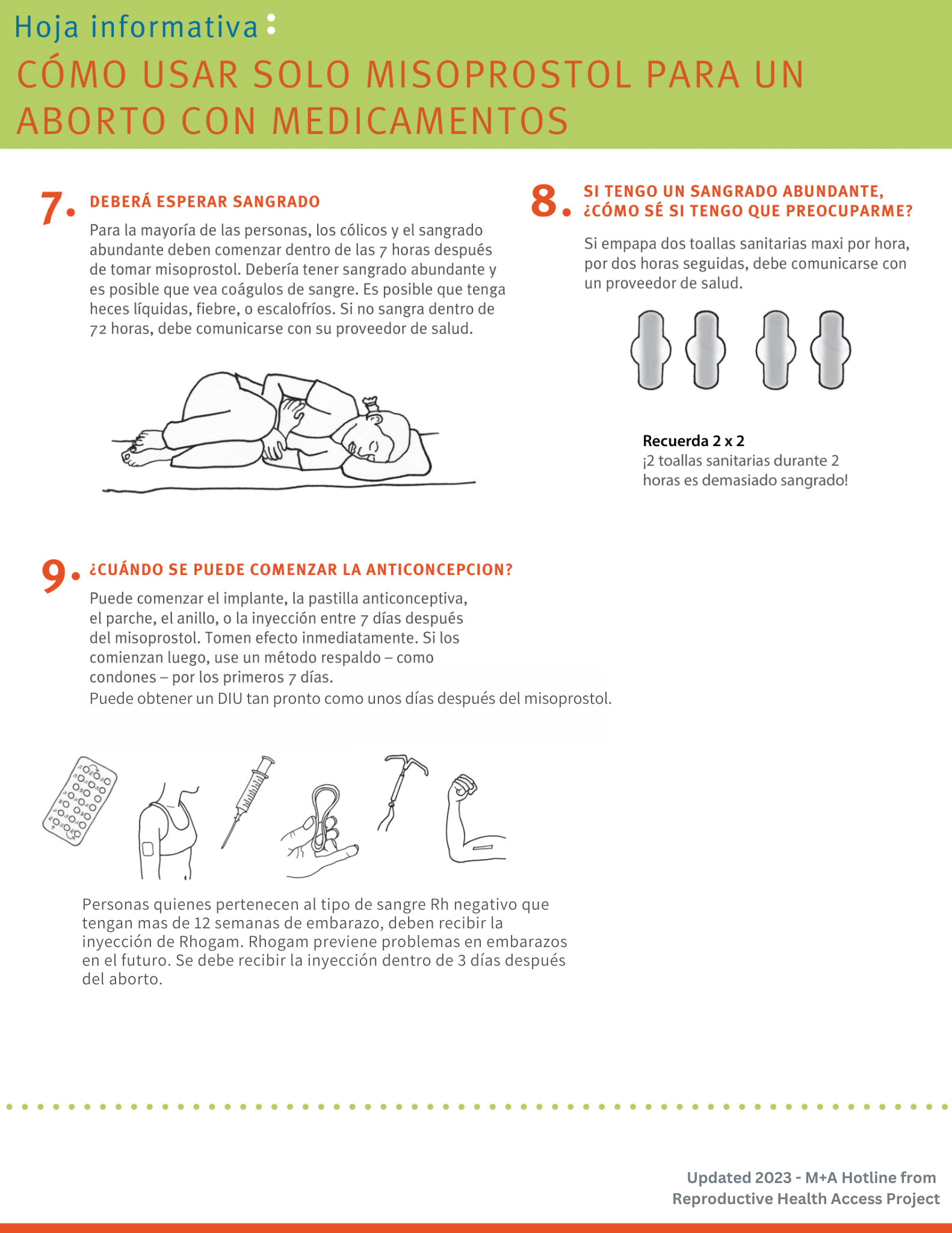 Hoja informativa:

CÓMO USAR SOLO MISOPROSTOL PARA UN ABORTO CON MEDICAMENTOS

7. DEBERÁ ESPERAR SANGRADO

Para la mayoría de las personas, los cólicos y el sangrado abundante deben comenzar dentro de las 7 horas después de tomar misoprostol. Debería tener sangrado abundante y es posible que vea coágulos de sangre. Es posible que tenga heces líquidas, fiebre, o escalofríos. Si no sangra dentro de 72 horas, debe comunicarse con su proveedor de salud.

8. SI TENGO UN SANGRADO ABUNDANTE, ¿CÓMO SÉ SI TENGO QUE PREOCUPARME?

Si empapa dos toallas sanitarias maxi por hora, por dos horas seguidas, debe comunicarse con un proveedor de salud.

Recuerda 2 x 2
¡2 toallas sanitarias durante 2 horas es demasiado sangrado!

9. ¿CUÁNDO SE PUEDE COMENZAR LA ANTICONCEPCION?

Puede comenzar el implante, la pastilla anticonceptiva, el parche, el anillo, o la inyección entre 7 días después del misoprostol. Tomen efecto inmediatamente. Si los comienzan luego, use un método respaldo – como condones – por los primeros 7 días.
Puede obtener un DIU tan pronto como unos días después del misoprostol.

Personas quienes pertenecen al tipo de sangre Rh negativo que tengan mas de 12 semanas de embarazo, deben recibir la inyección de Rhogam. Rhogam previene problemas en embarazos en el futuro. Se debe recibir la inyección dentro de 3 días después del aborto.

Updated 2023 - M+A Hotline from Reproductive Health Access Project