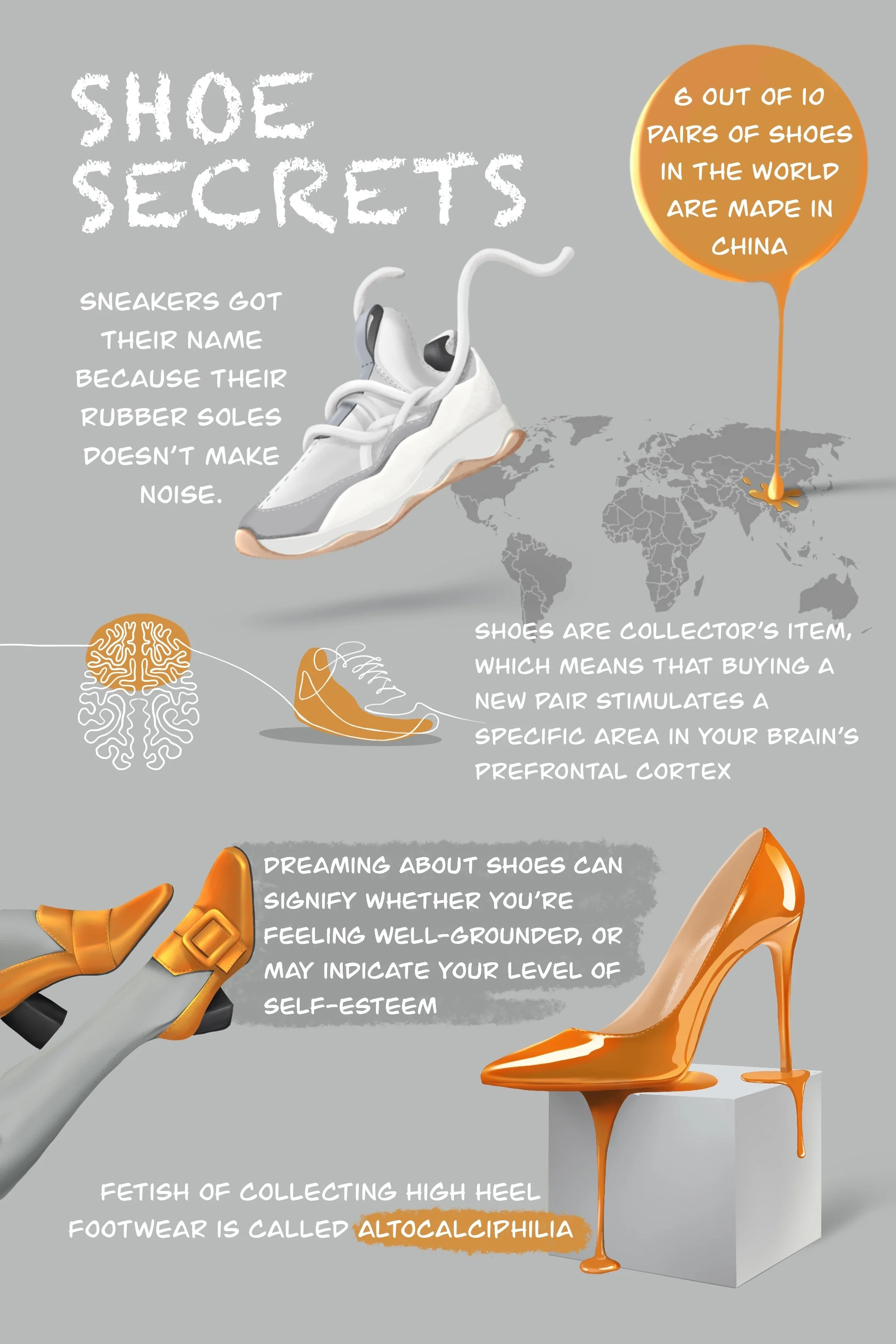 SHOE SECRETS

6 OUT OF 10 PAIRS OF SHOES IN THE WORLD ARE MADE IN CHINA

SNEAKERS GOT THEIR NAME BECAUSE THEIR RUBBER SOLES DOESN'T MAKE NOISE.

SHOES ARE COLLECTOR'S ITEM, WHICH MEANS THAT BUYING A NEW PAIR STIMULATES A SPECIFIC AREA IN YOUR BRAIN'S PREFRONTAL CORTEX

DREAMING ABOUT SHOES CAN SIGNIFY WHETHER YOU'RE FEELING WELL-GROUNDED, OR MAY INDICATE YOUR LEVEL OF SELF-ESTEEM

FETISH OF COLLECTING HIGH HEEL FOOTWEAR IS CALLED ALTOCALCIPHILIA