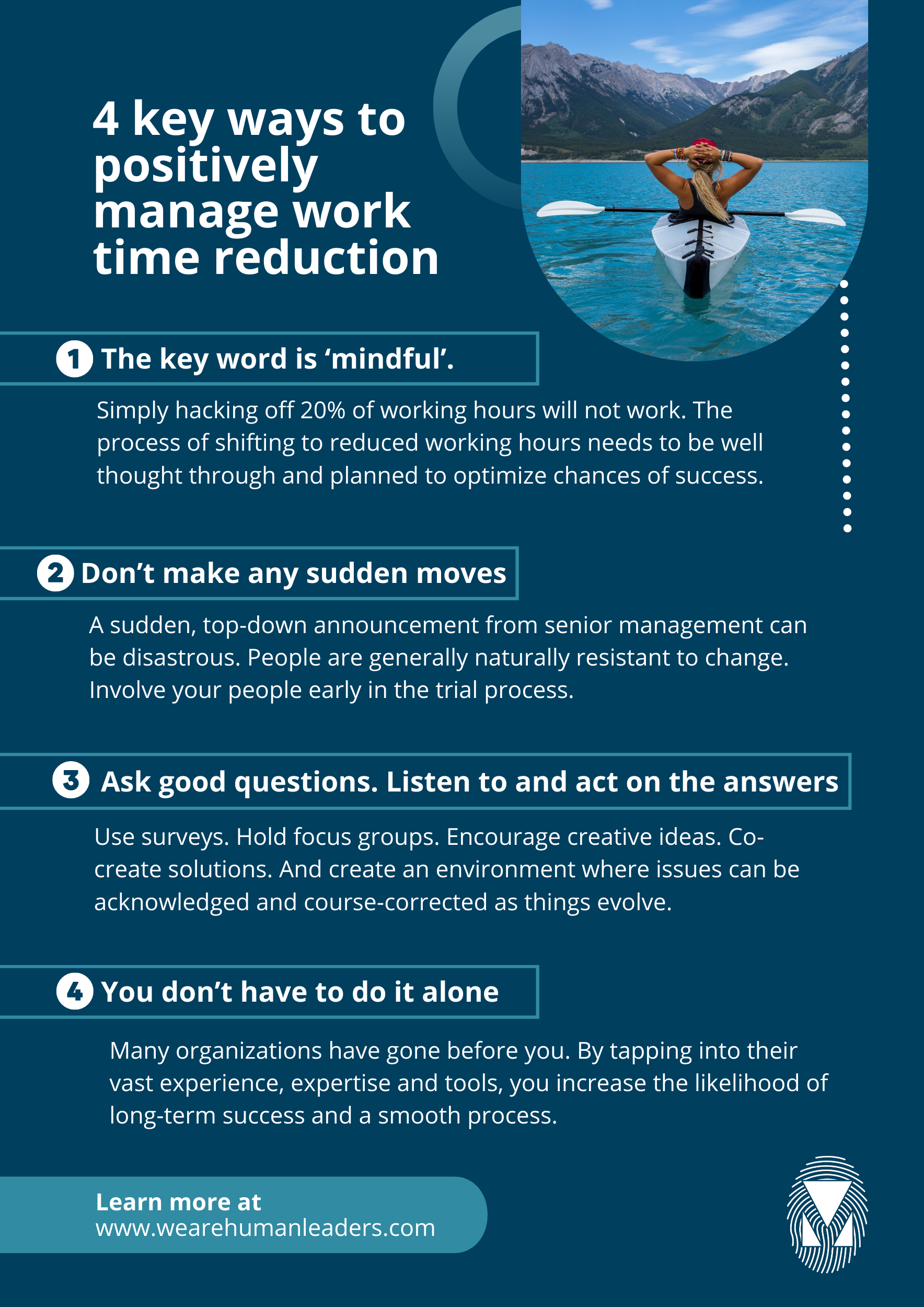 4 key ways to positively manage work time reduction

1 The key word is ‘mindful’.

Simply hacking off 20% of working hours will not work. The process of shifting to reduced working hours needs to be well thought through and planned to optimize chances of success.

2 Don’t make any sudden moves

A sudden, top-down announcement from senior management can be disastrous. People are generally naturally resistant to change. Involve your people early in the trial process.

3 Ask good questions. Listen to and act on the answers

Use surveys. Hold focus groups. Encourage creative ideas. Co-create solutions. And create an environment where issues can be acknowledged and course-corrected as things evolve.

4 You don’t have to do it alone

Many organizations have gone before you. By tapping into their vast experience, expertise and tools, you increase the likelihood of long-term success and a smooth process.

Learn more at
www.wearehumanleaders.com