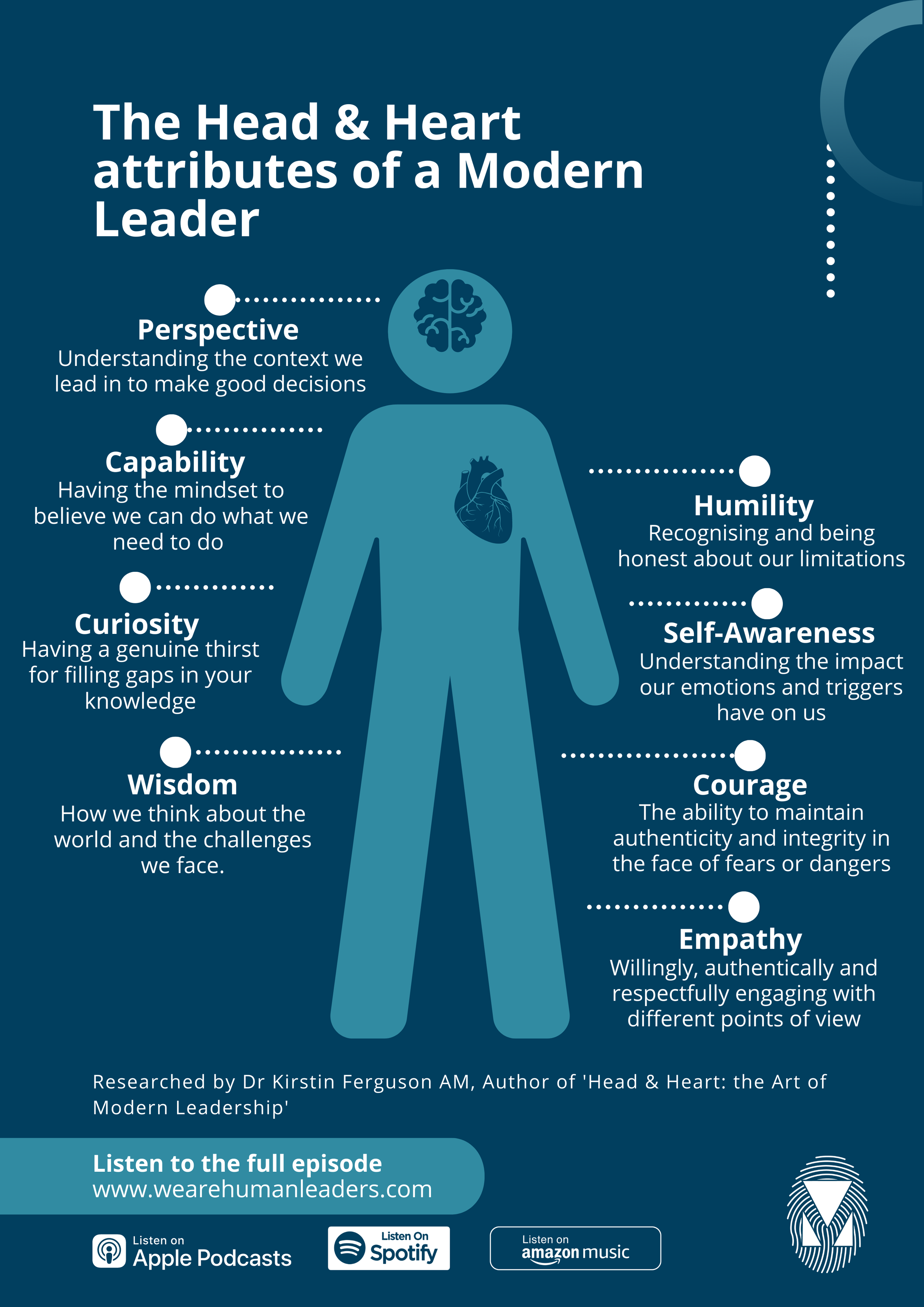 The Head & Heart attributes of a Modern Leader

Perspective
Understanding the context we lead in to make good decisions

Capability
Having the mindset to believe we can do what we need to do

Curiosity
Having a genuine thirst for filling gaps in your knowledge

Wisdom
How we think about the world and the challenges we face.

Humility
Recognising and being honest about our limitations

Self-Awareness
Understanding the impact our emotions and triggers have on us

Courage
The ability to maintain authenticity and integrity in the face of fears or dangers

Empathy
Willingly, authentically and respectfully engaging with different points of view

Researched by Dr Kirstin Ferguson AM, Author of 'Head & Heart: the Art of Modern Leadership'

Listen to the full episode
www.wearehumanleaders.com

Listen on Apple Podcasts

Listen On Spotify

Listen on amazon music