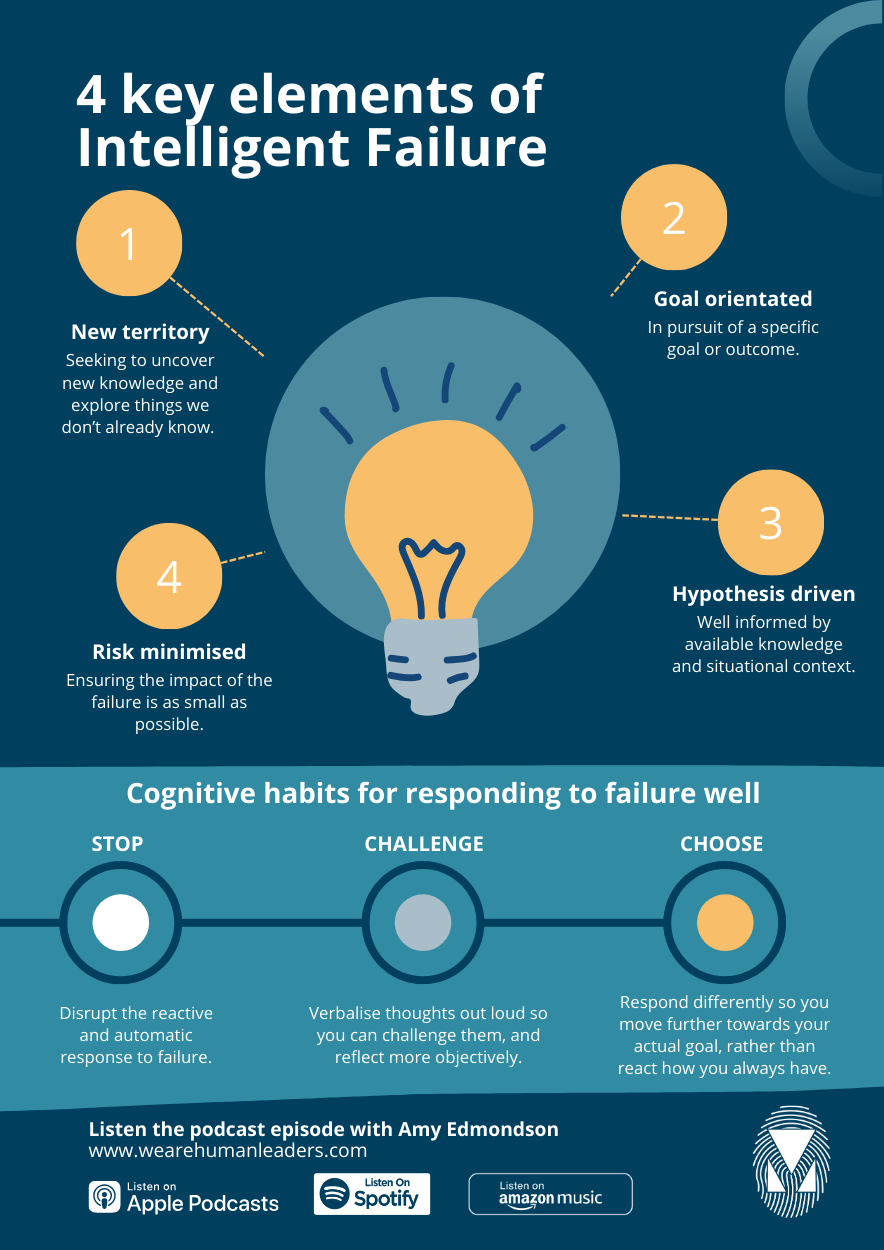 4 key elements of Intelligent Failure

1

New territory

Seeking to uncover new knowledge and explore things we don't already know.

2

Goal orientated

In pursuit of a specific goal or outcome.

3

Hypothesis driven

Well informed by available knowledge and situational context.

4

Risk minimised

Ensuring the impact of the failure is as small as possible.

Cognitive habits for responding to failure well

STOP

Disrupt the reactive and automatic response to failure.

CHALLENGE

Verbalise thoughts out loud so you can challenge them, and reflect more objectively.

CHOOSE

Respond differently so you move further towards your actual goal, rather than react how you always have.

Listen the podcast episode with Amy Edmondson
www.wearehumanleaders.com

Listen on Apple Podcasts

Listen On Spotify

Listen on amazon music