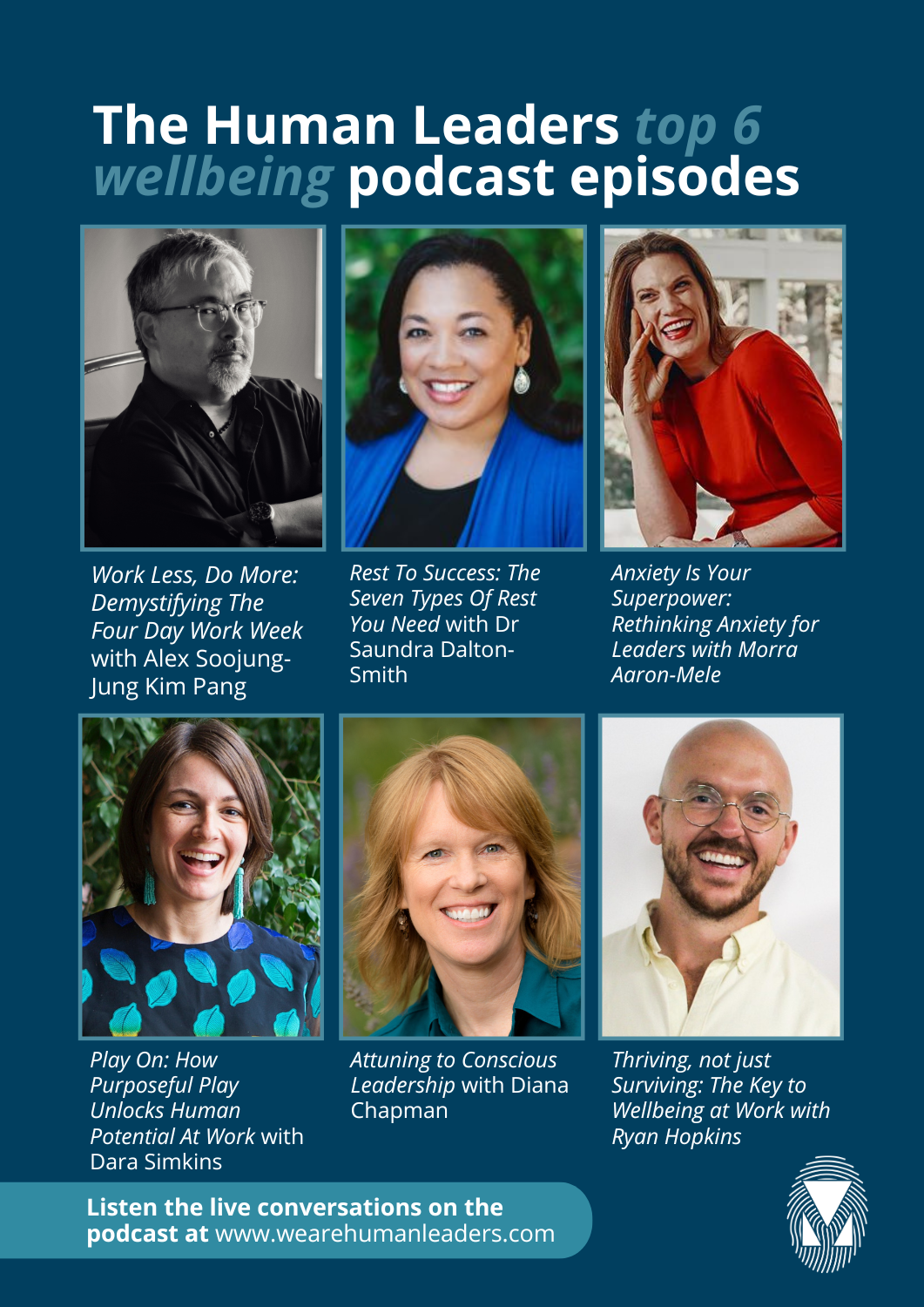 The Human Leaders top 6 wellbeing podcast episodes

Work Less, Do More: Demystifying The Four Day Work Week with Alex Soojung-Jung Kim Pang

Rest To Success: The Seven Types Of Rest You Need with Dr Saundra Dalton-Smith

Anxiety Is Your Superpower: Rethinking Anxiety for Leaders with Morra Aaron-Mele

Play On: How Purposeful Play Unlocks Human Potential At Work with Dara Simkins

Attuning to Conscious Leadership with Diana Chapman

Thriving, not just Surviving: The Key to Wellbeing at Work with Ryan Hopkins

Listen the live conversations on the podcast at www.wearehumanleaders.com