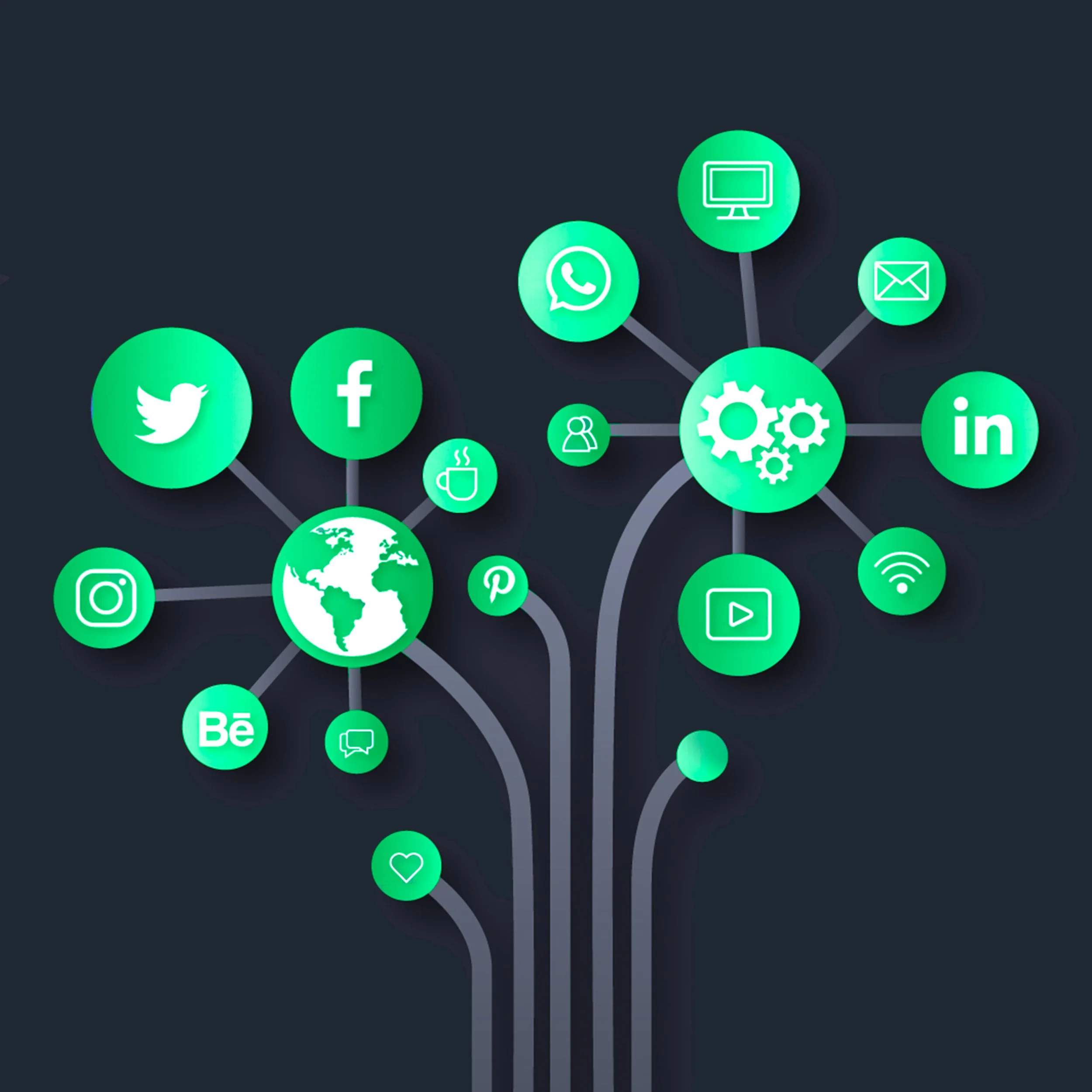 f

in

Bē