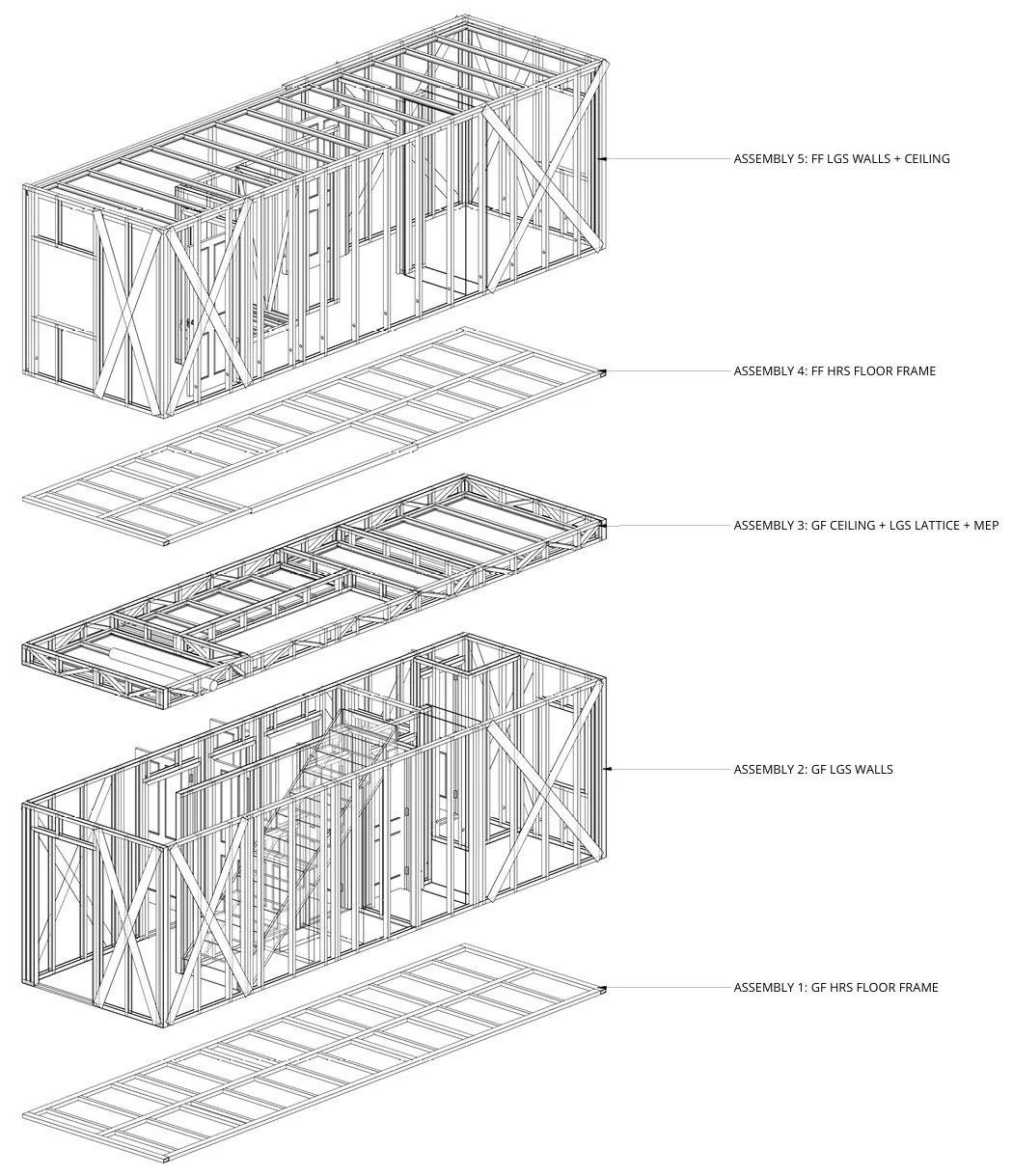 ASSEMBLY 5: FF LGS WALLS + CEILING

ASSEMBLY 4: FF HRS FLOOR FRAME

ASSEMBLY 3: GF CEILING + LGS LATTICE + MEP

ASSEMBLY 2: GF LGS WALLS

ASSEMBLY 1: GF HRS FLOOR FRAME