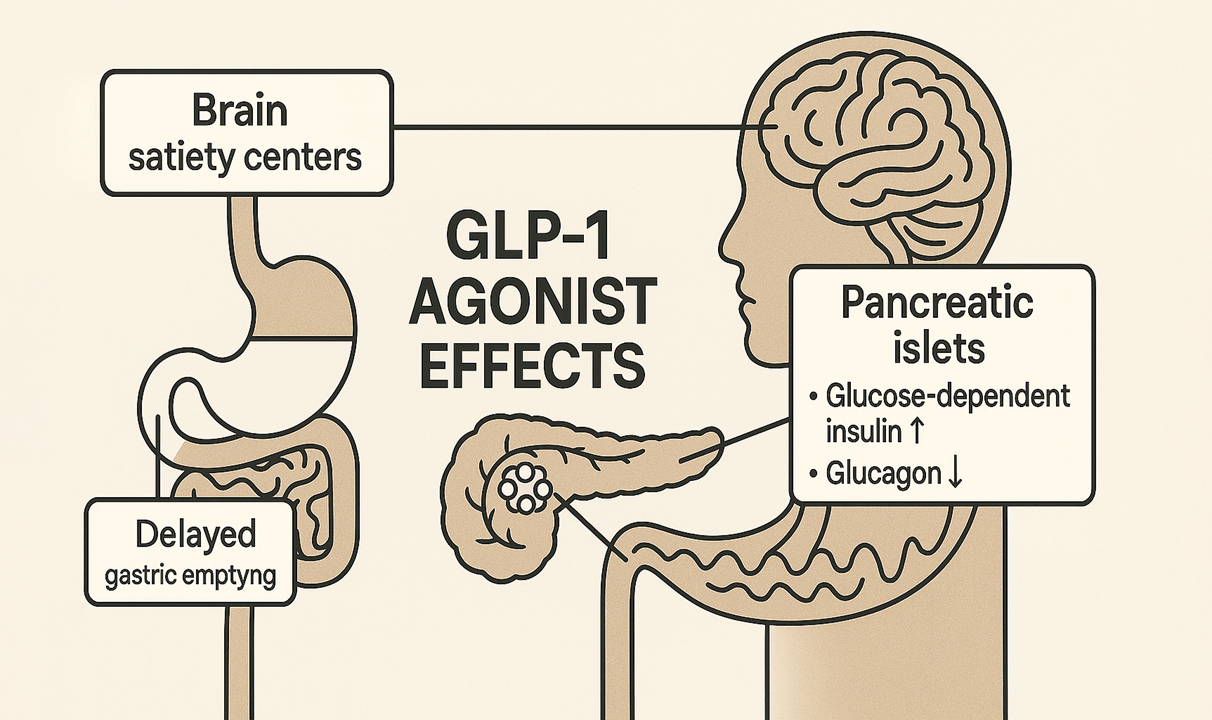 Brain
satiety centers

GLP-1
AGONIST
EFFECTS

Pancreatic
islets
• Glucose-dependent insulin ↑
• Glucagon ↓

Delayed
gastric emptyng