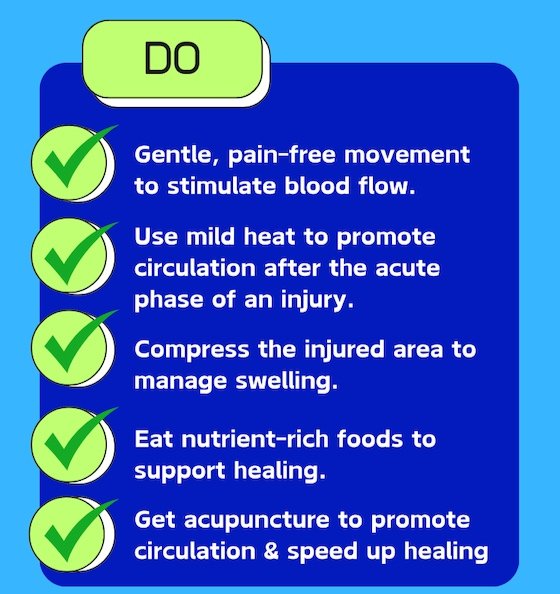 DO

✓ Gentle, pain-free movement to stimulate blood flow.

✓ Use mild heat to promote circulation after the acute phase of an injury.

✓ Compress the injured area to manage swelling.

✓ Eat nutrient-rich foods to support healing.

✓ Get acupuncture to promote circulation & speed up healing