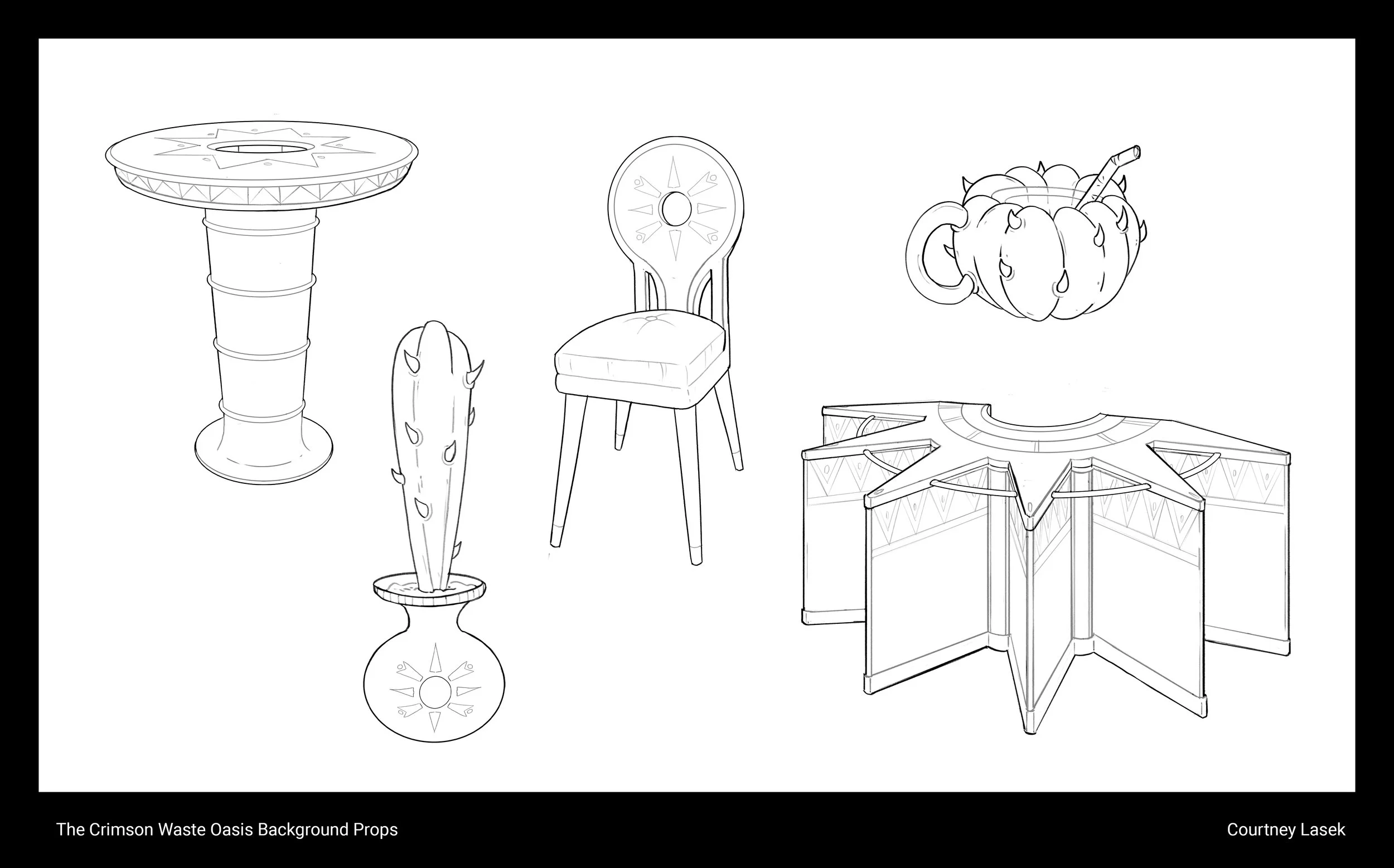 The Crimson Waste Oasis Background Props

Courtney Lasek