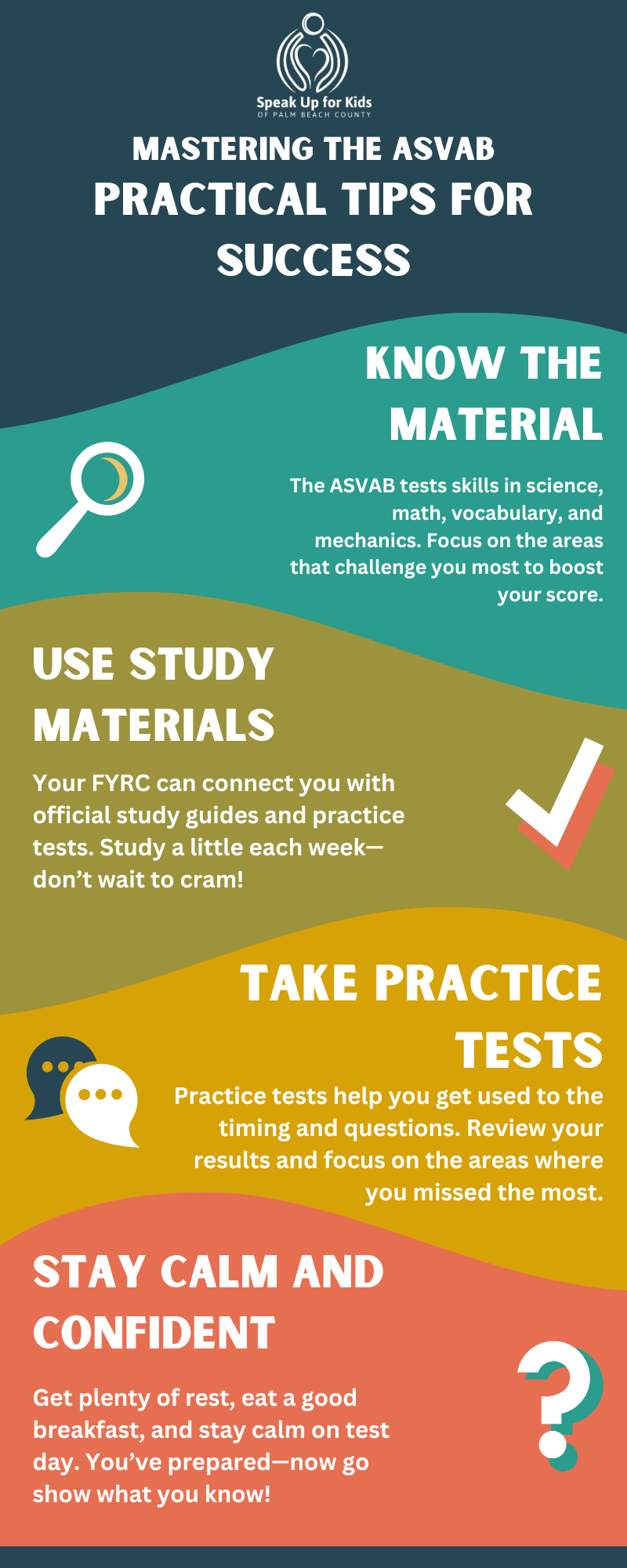 Speak Up for Kids
OF PALM BEACH COUNTY

MASTERING THE ASVAB
PRACTICAL TIPS FOR SUCCESS

KNOW THE MATERIAL

The ASVAB tests skills in science, math, vocabulary, and mechanics. Focus on the areas that challenge you most to boost your score.

USE STUDY MATERIALS

Your FYRC can connect you with official study guides and practice tests. Study a little each week—don't wait to cram!

TAKE PRACTICE TESTS

Practice tests help you get used to the timing and questions. Review your results and focus on the areas where you missed the most.

STAY CALM AND CONFIDENT

Get plenty of rest, eat a good breakfast, and stay calm on test day. You've prepared—now go show what you know!