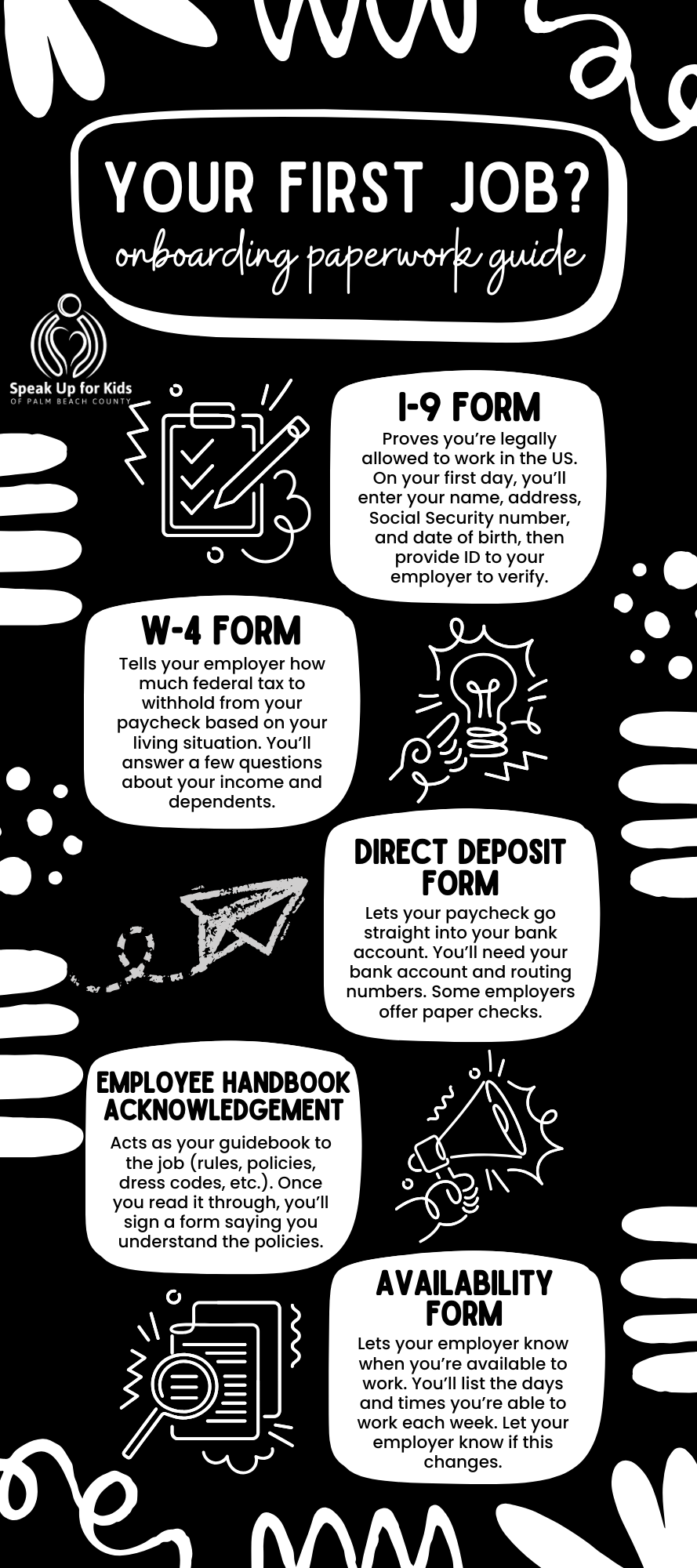 YOUR FIRST JOB?
onboarding paperwork guide

Speak Up for Kids
OF PALM BEACH COUNTY

I-9 FORM
Proves you're legally allowed to work in the US. On your first day, you'll enter your name, address, Social Security number, and date of birth, then provide ID to your employer to verify.

W-4 FORM
Tells your employer how much federal tax to withhold from your paycheck based on your living situation. You'll answer a few questions about your income and dependents.

DIRECT DEPOSIT FORM
Lets your paycheck go straight into your bank account. You'll need your bank account and routing numbers. Some employers offer paper checks.

EMPLOYEE HANDBOOK ACKNOWLEDGEMENT
Acts as your guidebook to the job (rules, policies, dress codes, etc.). Once you read it through, you'll sign a form saying you understand the policies.

AVAILABILITY FORM
Lets your employer know when you're available to work. You'll list the days and times you're able to work each week. Let your employer know if this changes.