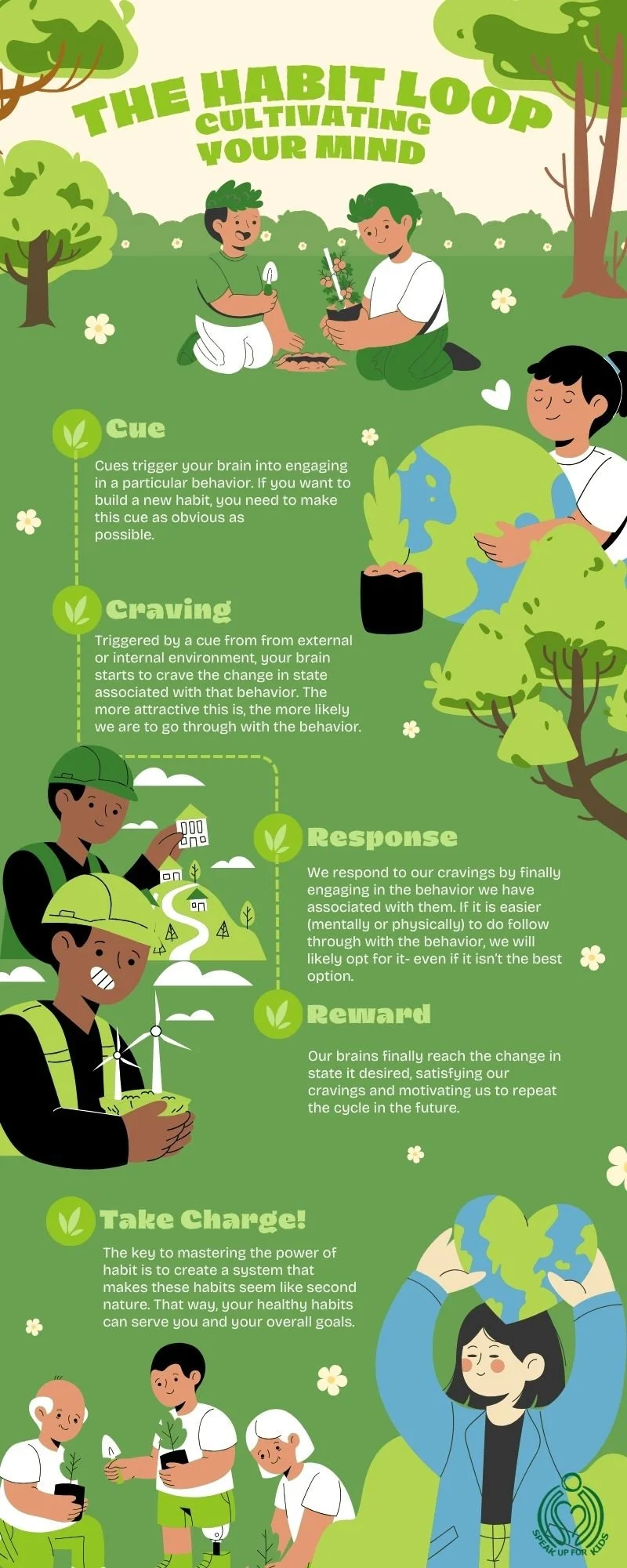 THE HABIT LOOP
CULTIVATING YOUR MIND

Cue

Cues trigger your brain into engaging in a particular behavior. If you want to build a new habit, you need to make this cue as obvious as possible.

Craving

Triggered by a cue from from external or internal environment, your brain starts to crave the change in state associated with that behavior. The more attractive this is, the more likely we are to go through with the behavior.

Response

We respond to our cravings by finally engaging in the behavior we have associated with them. If it is easier (mentally or physically) to do follow through with the behavior, we will likely opt for it- even if it isn't the best option.

Reward

Our brains finally reach the change in state it desired, satisfying our cravings and motivating us to repeat the cycle in the future.

Take Charge!

The key to mastering the power of habit is to create a system that makes these habits seem like second nature. That way, your healthy habits can serve you and your overall goals.

SPEAK UP FOR KIDS