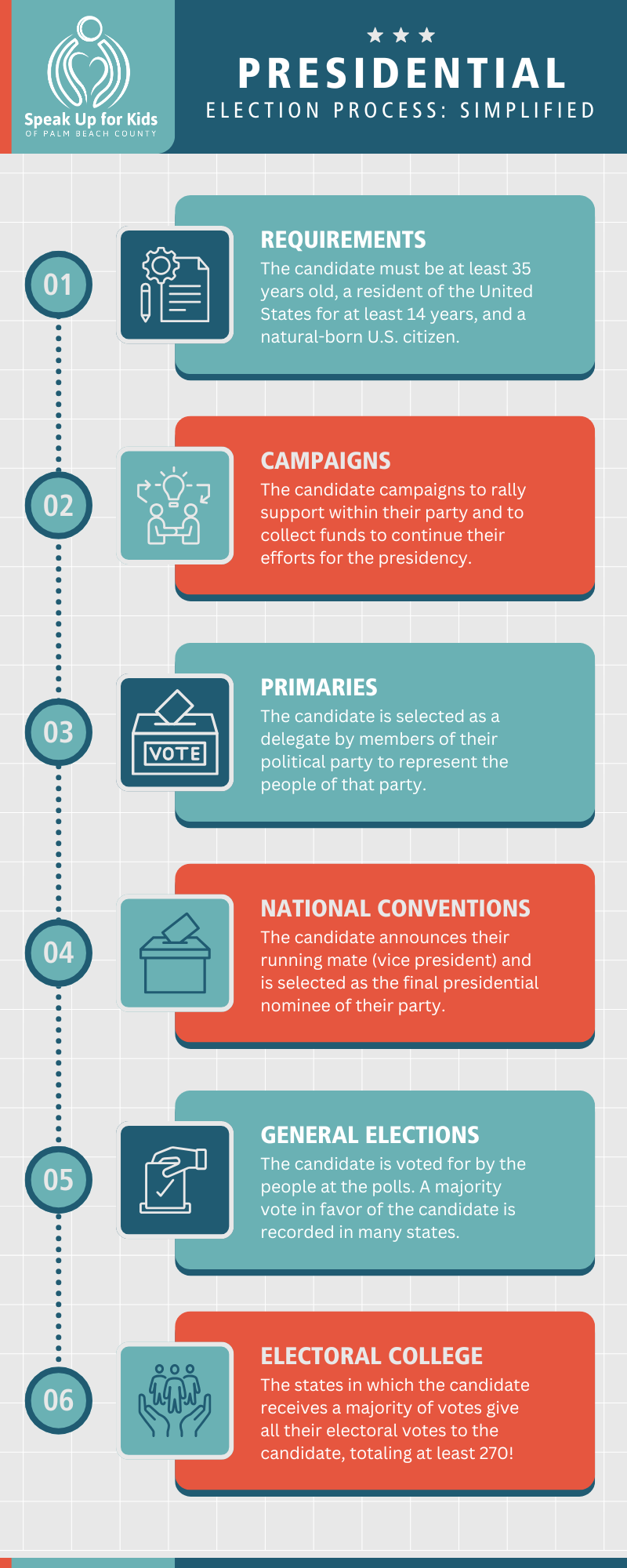 Speak Up for Kids
OF PALM BEACH COUNTY

PRESIDENTIAL
ELECTION PROCESS: SIMPLIFIED

01
REQUIREMENTS
The candidate must be at least 35 years old, a resident of the United States for at least 14 years, and a natural-born U.S. citizen.

02
CAMPAIGNS
The candidate campaigns to rally support within their party and to collect funds to continue their efforts for the presidency.

03
VOTE
PRIMARIES
The candidate is selected as a delegate by members of their political party to represent the people of that party.

04
NATIONAL CONVENTIONS
The candidate announces their running mate (vice president) and is selected as the final presidential nominee of their party.

05
GENERAL ELECTIONS
The candidate is voted for by the people at the polls. A majority vote in favor of the candidate is recorded in many states.

06
ELECTORAL COLLEGE
The states in which the candidate receives a majority of votes give all their electoral votes to the candidate, totaling at least 270!