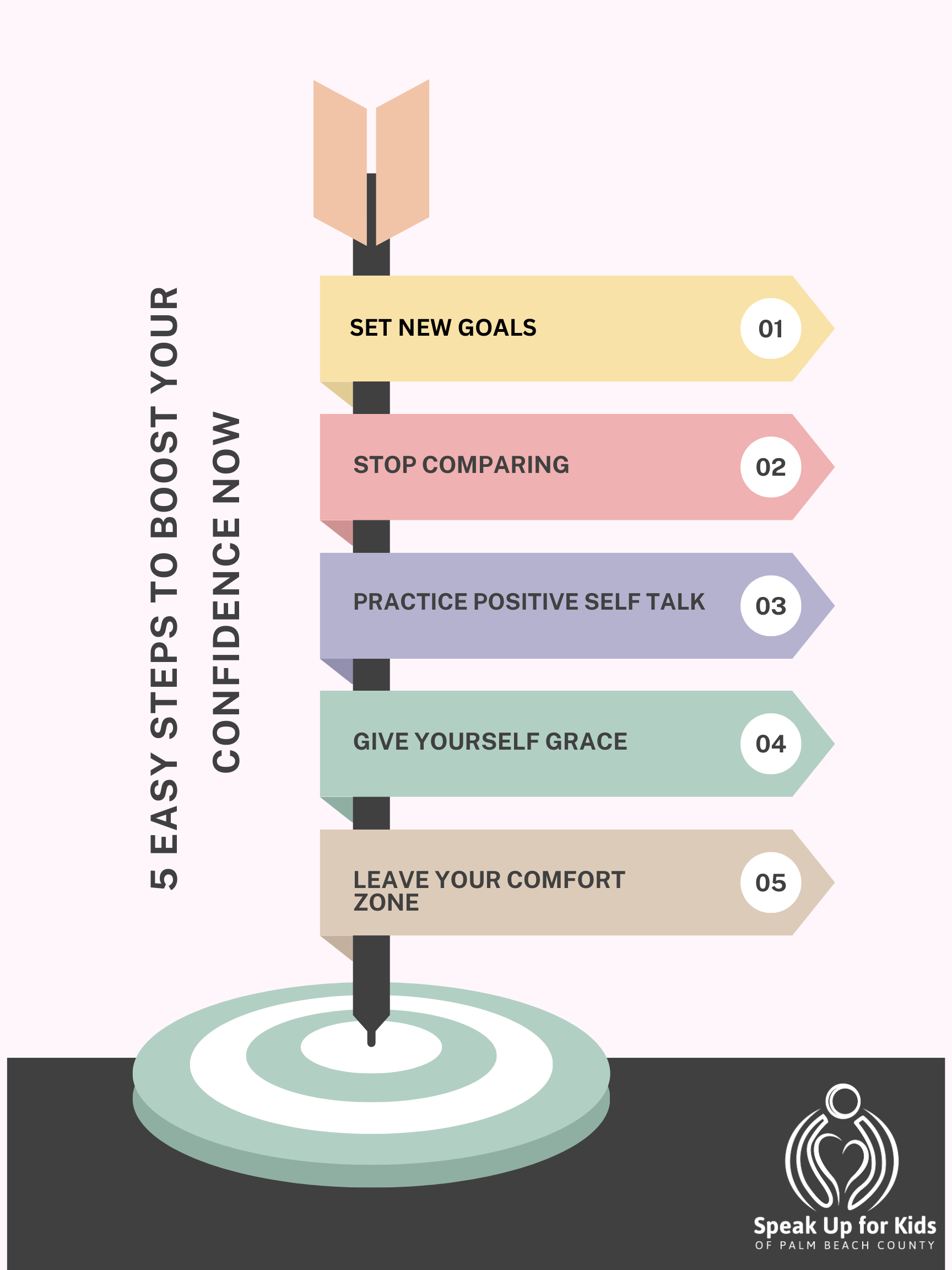 5 EASY STEPS TO BOOST YOUR CONFIDENCE NOW

SET NEW GOALS 01

STOP COMPARING 02

PRACTICE POSITIVE SELF TALK 03

GIVE YOURSELF GRACE 04

LEAVE YOUR COMFORT ZONE 05

Speak Up for Kids
OF PALM BEACH COUNTY