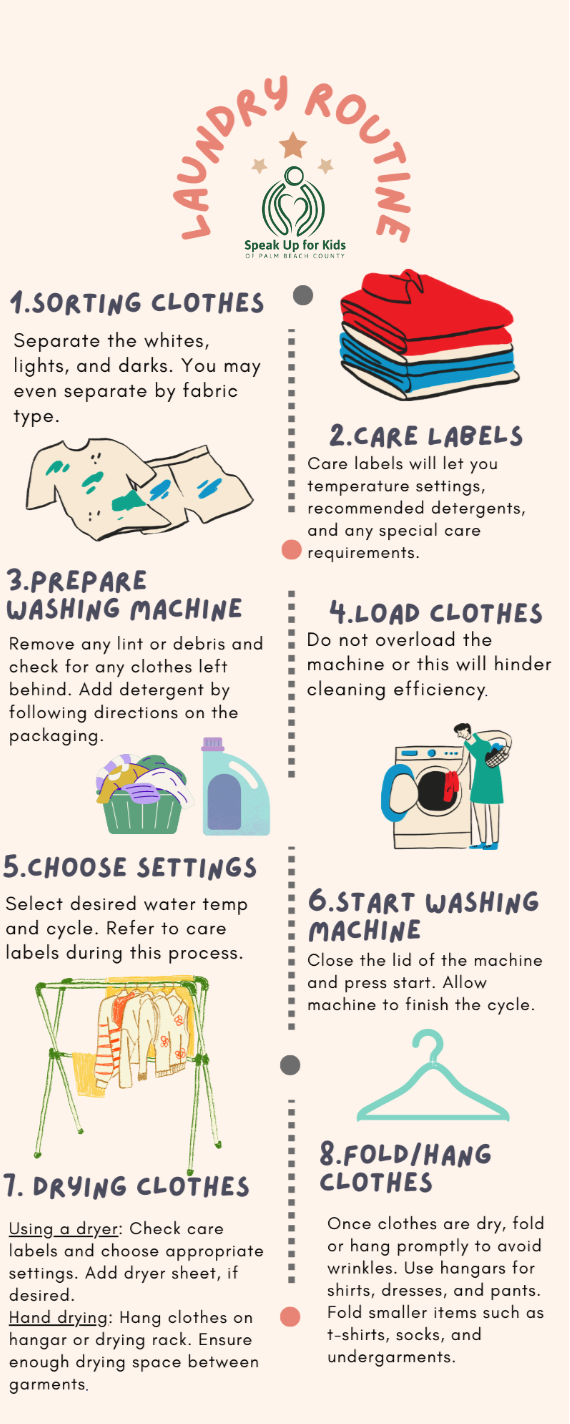 LAUNDRY ROUTINE

Speak Up for Kids
OF PALM BEACH COUNTY

1.SORTING CLOTHES

Separate the whites, lights, and darks. You may even separate by fabric type.

2.CARE LABELS

Care labels will let you temperature settings, recommended detergents, and any special care requirements.

3.PREPARE WASHING MACHINE

Remove any lint or debris and check for any clothes left behind. Add detergent by following directions on the packaging.

4.LOAD CLOTHES

Do not overload the machine or this will hinder cleaning efficiency.

5.CHOOSE SETTINGS

Select desired water temp and cycle. Refer to care labels during this process.

6.START WASHING MACHINE

Close the lid of the machine and press start. Allow machine to finish the cycle.

7. DRYING CLOTHES

Using a dryer: Check care labels and choose appropriate settings. Add dryer sheet, if desired.
Hand drying: Hang clothes on hangar or drying rack. Ensure enough drying space between garments.

8.FOLD/HANG CLOTHES

Once clothes are dry, fold or hang promptly to avoid wrinkles. Use hangars for shirts, dresses, and pants. Fold smaller items such as t-shirts, socks, and undergarments.