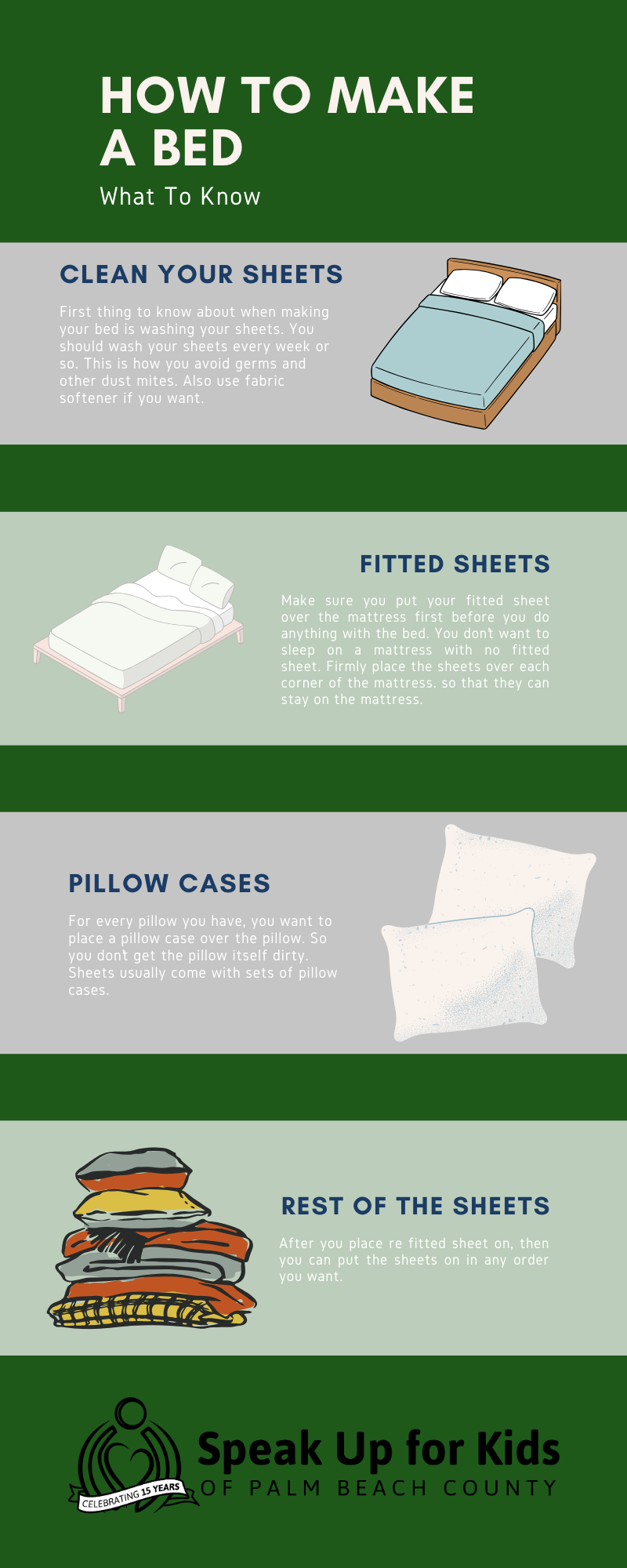 HOW TO MAKE A BED
What To Know

CLEAN YOUR SHEETS

First thing to know about when making your bed is washing your sheets. You should wash your sheets every week or so. This is how you avoid germs and other dust mites. Also use fabric softener if you want.

FITTED SHEETS

Make sure you put your fitted sheet over the mattress first before you do anything with the bed. You don't want to sleep on a mattress with no fitted sheet. Firmly place the sheets over each corner of the mattress. so that they can stay on the mattress.

PILLOW CASES

For every pillow you have, you want to place a pillow case over the pillow. So you don't get the pillow itself dirty. Sheets usually come with sets of pillow cases.

REST OF THE SHEETS

After you place re fitted sheet on, then you can put the sheets on in any order you want.

CELEBRATING 15 YEARS
Speak Up for Kids
OF PALM BEACH COUNTY