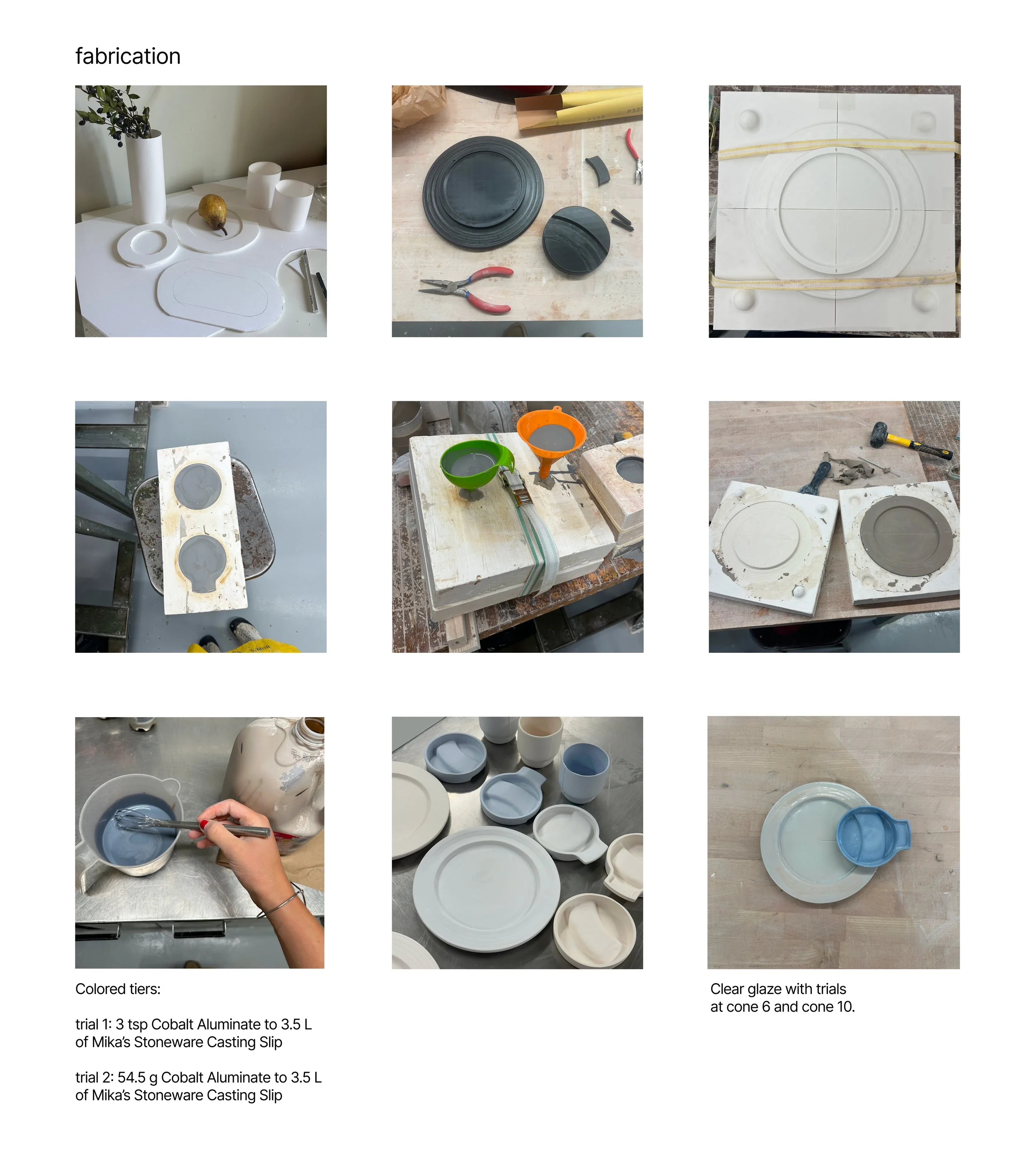 fabrication

P320

P320

Colored tiers:

trial 1: 3 tsp Cobalt Aluminate to 3.5 L of Mika's Stoneware Casting Slip

trial 2: 54.5 g Cobalt Aluminate to 3.5 L of Mika's Stoneware Casting Slip

Clear glaze with trials at cone 6 and cone 10.