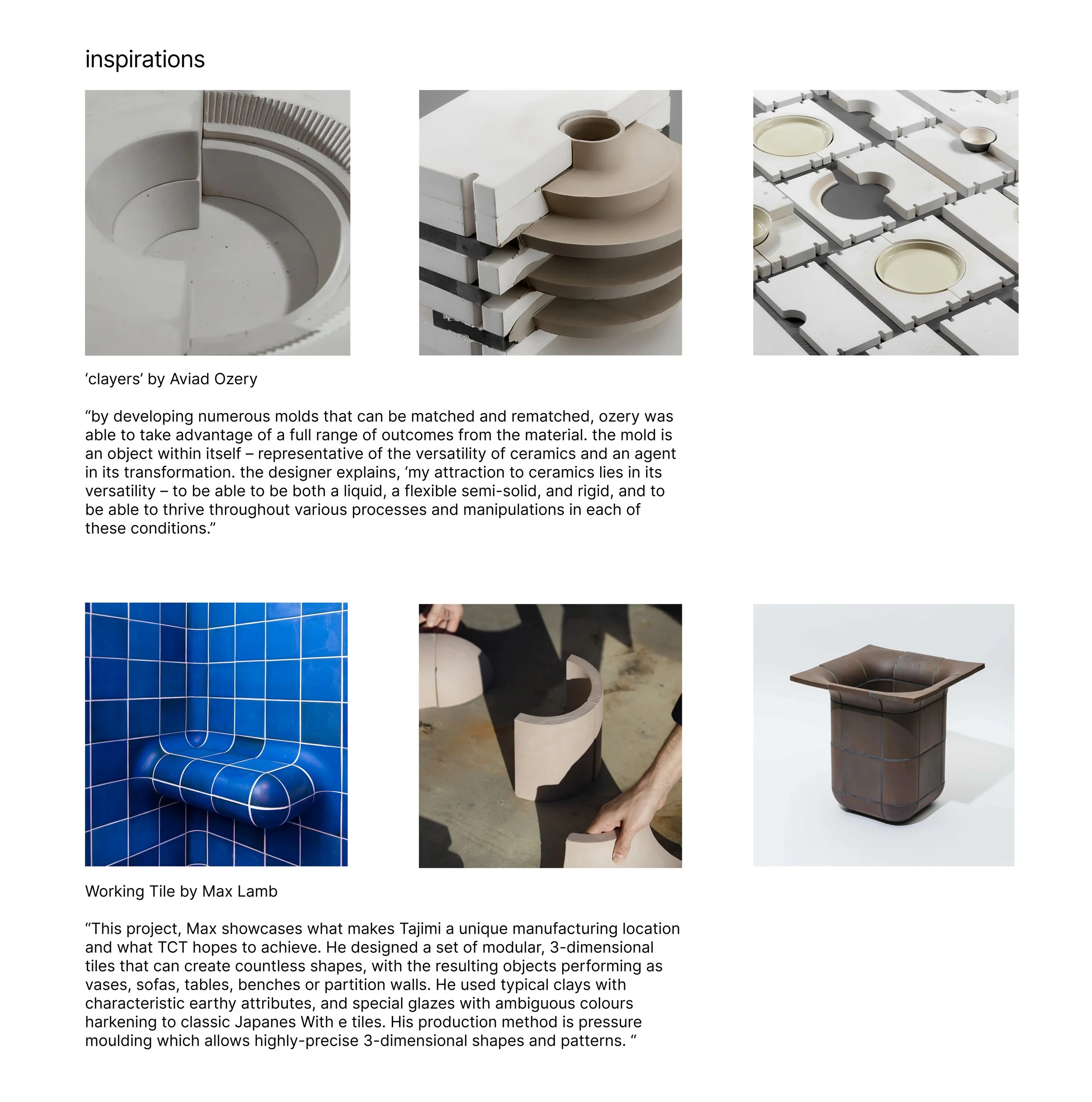 inspirations

‘clayers’ by Aviad Ozery

“by developing numerous molds that can be matched and rematched, ozery was able to take advantage of a full range of outcomes from the material. the mold is an object within itself – representative of the versatility of ceramics and an agent in its transformation. the designer explains, ‘my attraction to ceramics lies in its versatility – to be able to be both a liquid, a flexible semi-solid, and rigid, and to be able to thrive throughout various processes and manipulations in each of these conditions.”

Working Tile by Max Lamb

“This project, Max showcases what makes Tajimi a unique manufacturing location and what TCT hopes to achieve. He designed a set of modular, 3-dimensional tiles that can create countless shapes, with the resulting objects performing as vases, sofas, tables, benches or partition walls. He used typical clays with characteristic earthy attributes, and special glazes with ambiguous colours harkening to classic Japanes With e tiles. His production method is pressure moulding which allows highly-precise 3-dimensional shapes and patterns. “