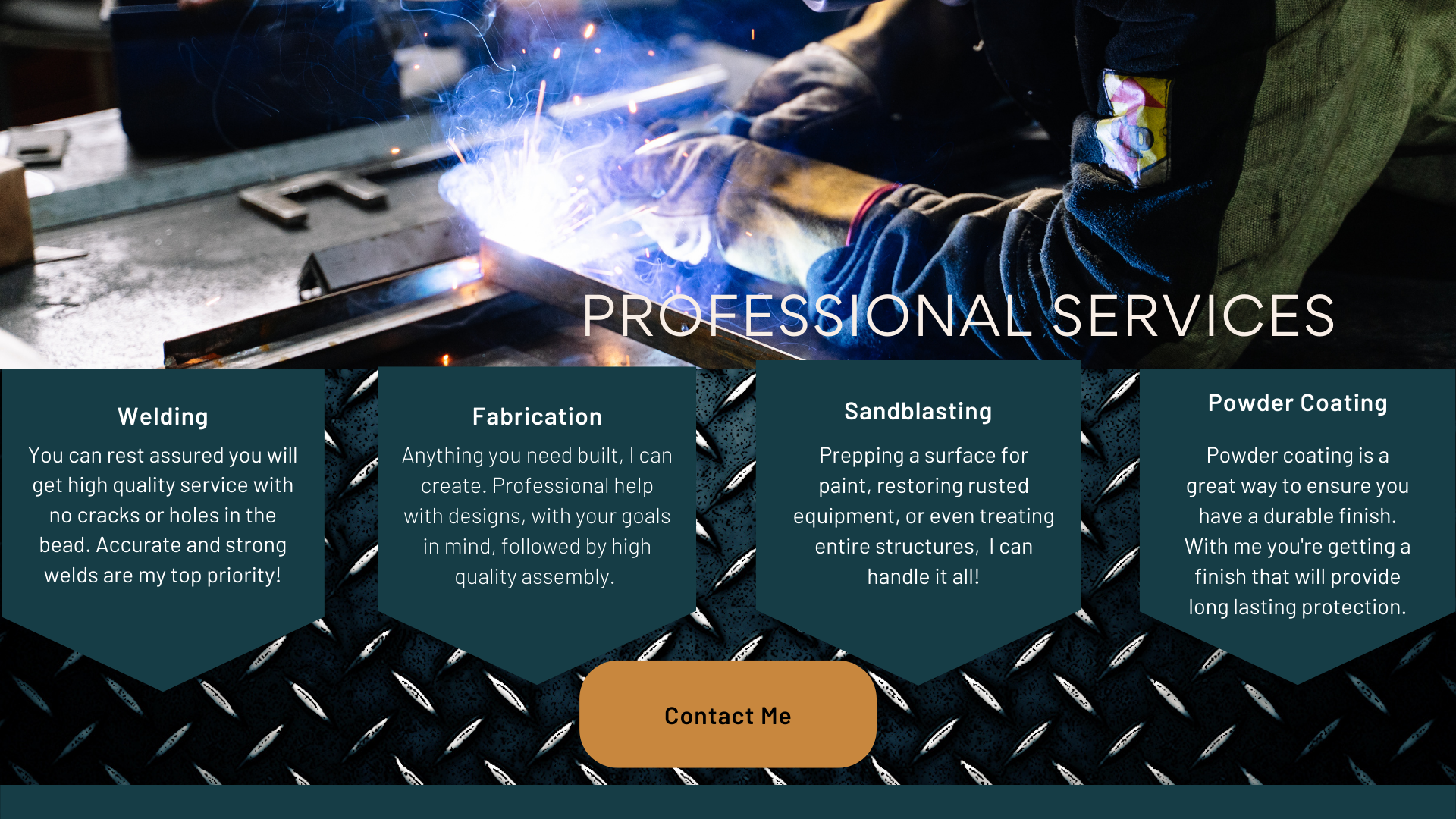 PROFESSIONAL SERVICES

Welding

You can rest assured you will get high quality service with no cracks or holes in the bead. Accurate and strong welds are my top priority!

Fabrication

Anything you need built, I can create. Professional help with designs, with your goals in mind, followed by high quality assembly.

Sandblasting

Prepping a surface for paint, restoring rusted equipment, or even treating entire structures,  I can handle it all!

Powder Coating

Powder coating is a great way to ensure you have a durable finish. With me you're getting a finish that will provide long lasting protection.

Contact Me