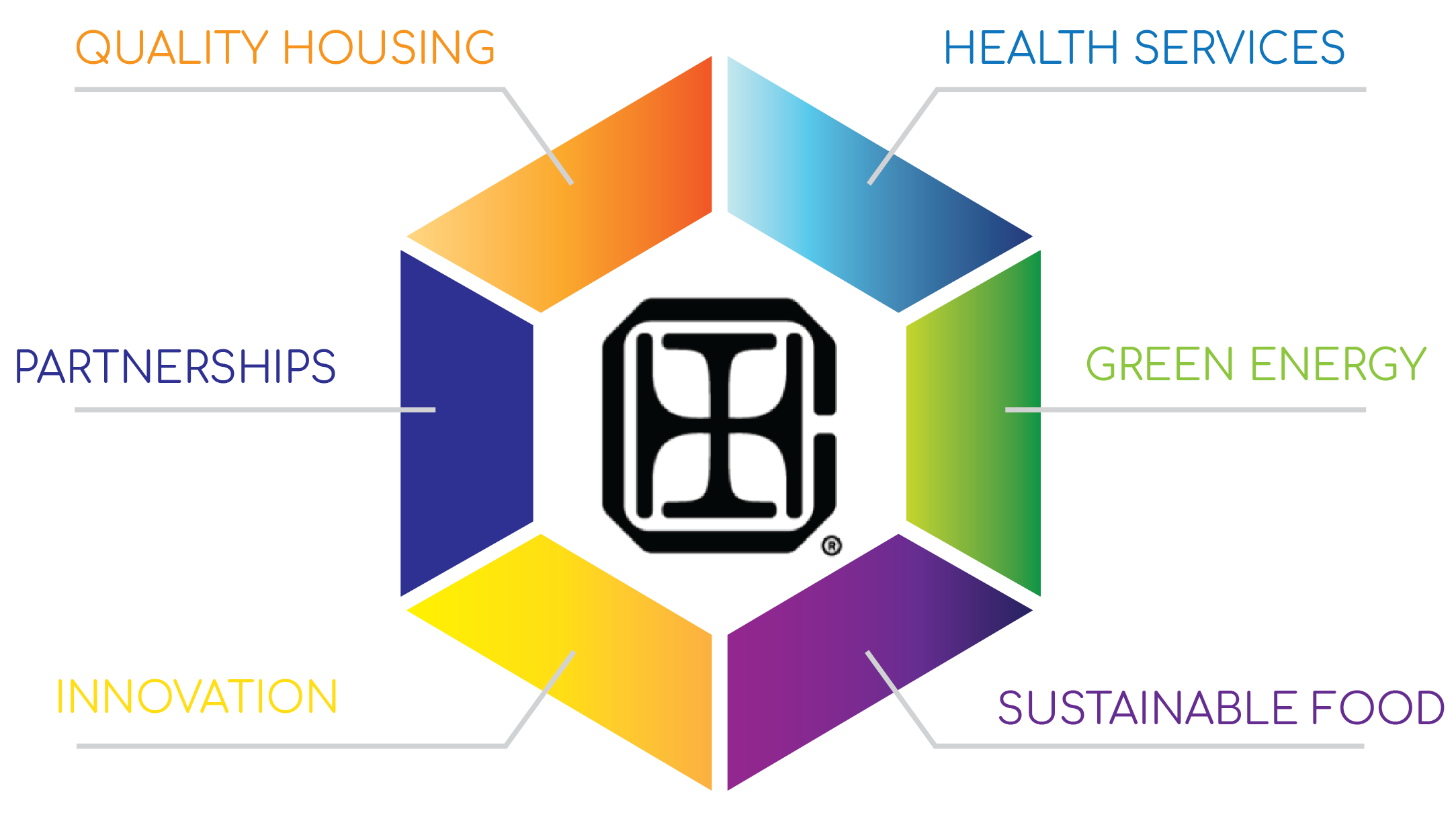 QUALITY HOUSING

HEALTH SERVICES

PARTNERSHIPS

GREEN ENERGY

INNOVATION

SUSTAINABLE FOOD

®