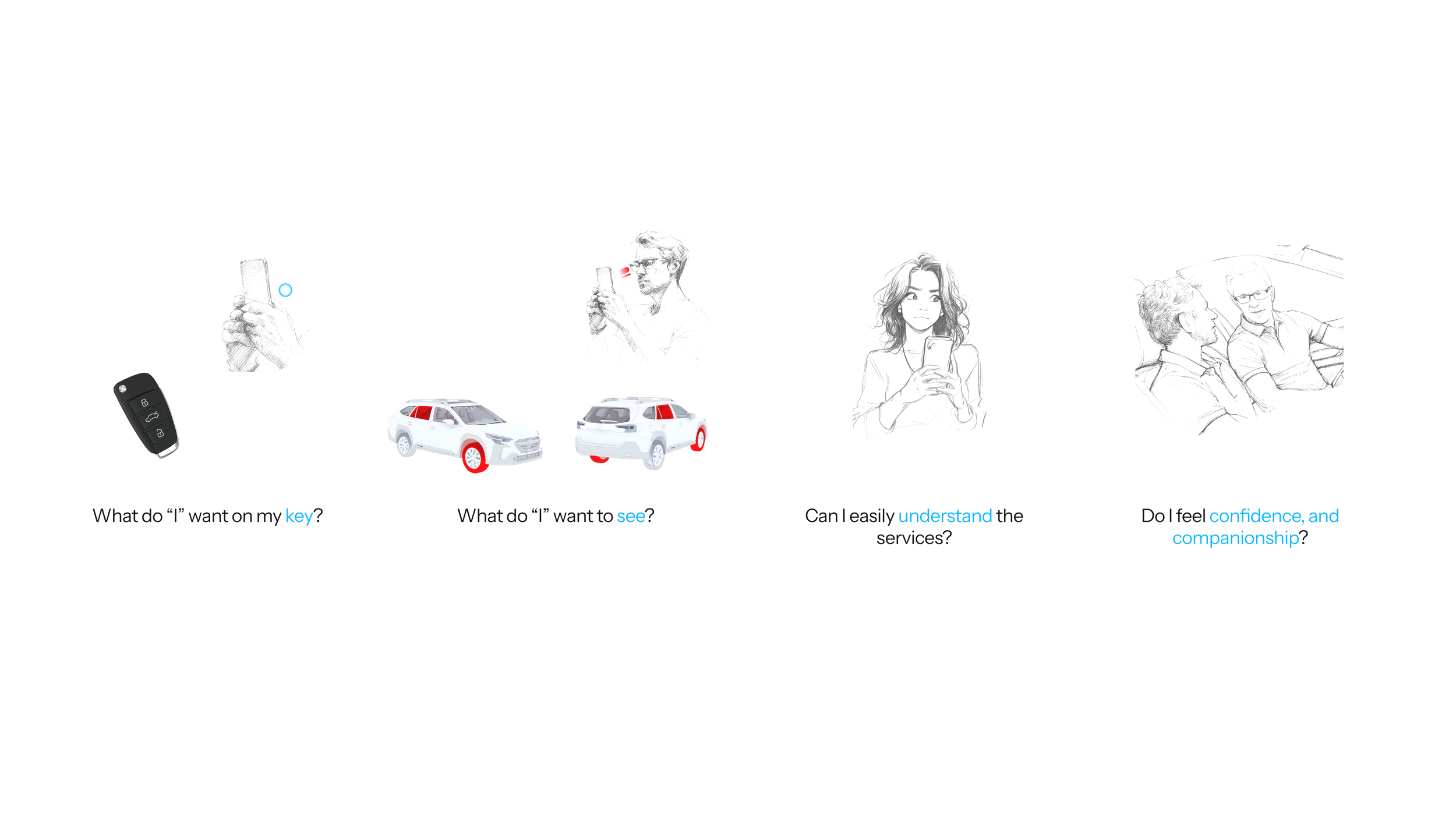 What do “I” want on my key?

What do “I” want to see?

Can I easily understand the services?

Do I feel confidence, and companionship?