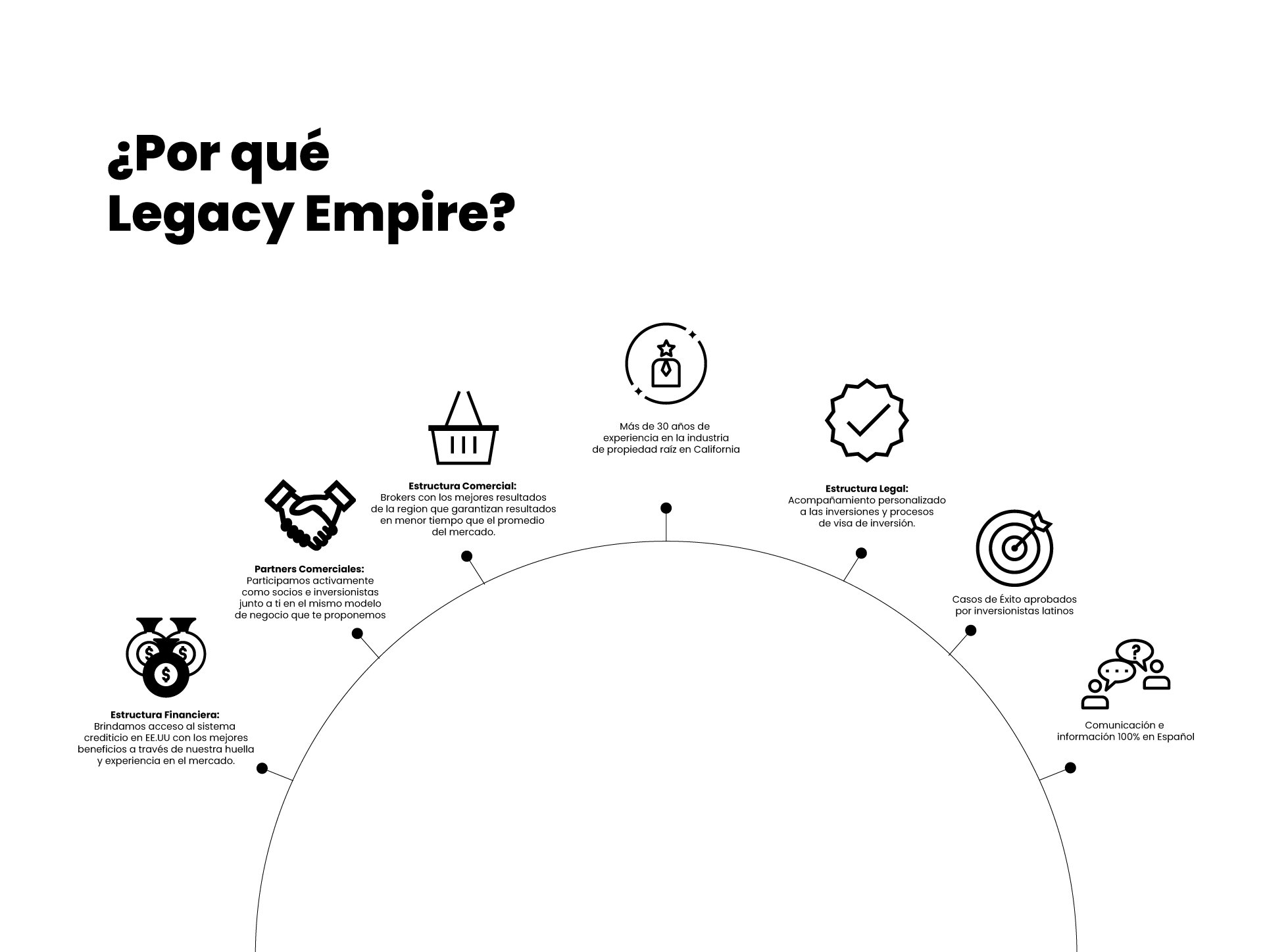 ¿Por qué Legacy Empire?

Estructura Financiera:
Brindamos acceso al sistema crediticio en EE.UU con los mejores beneficios a través de nuestra huella y experiencia en el mercado.

Partners Comerciales:
Participamos activamente como socios e inversionistas junto a ti en el mismo modelo de negocio que te proponemos

Estructura Comercial:
Brokers con los mejores resultados de la region que garantizan resultados en menor tiempo que el promedio del mercado.

Más de 30 años de experiencia en la industria de propiedad raíz en California

Estructura Legal:
Acompañamiento personalizado a las inversiones y procesos de visa de inversión.

Casos de Éxito aprobados por inversionistas latinos

Comunicación e información 100% en Español