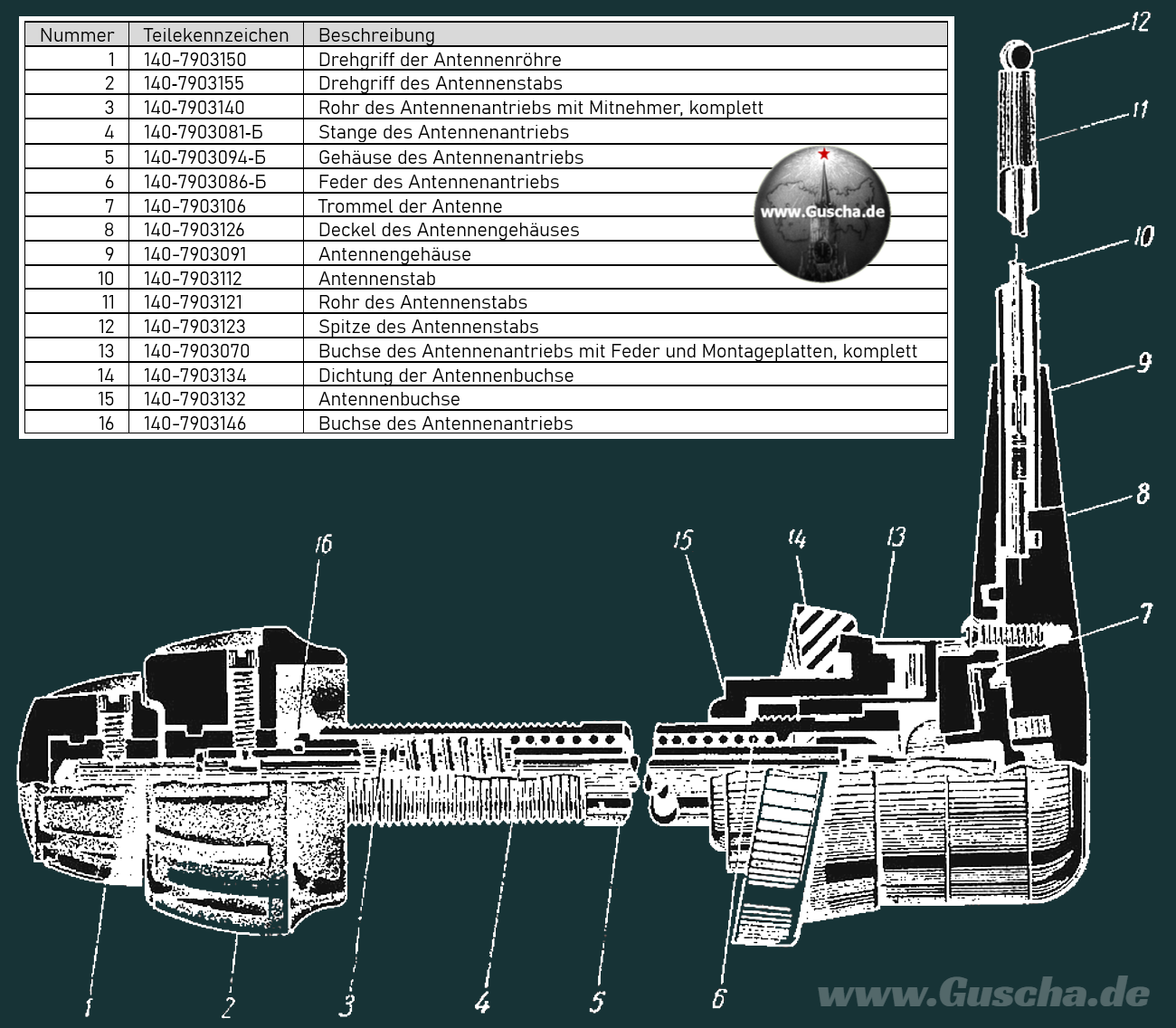 | Nummer | Teilekennzeichen | Beschreibung |
|---|---|---|
| 1 | 140-7903150 | Drehgriff der Antennenröhre |
| 2 | 140-7903155 | Drehgriff des Antennenstabs |
| 3 | 140-7903140 | Rohr des Antennenantriebs mit Mitnehmer, komplett |
| 4 | 140-7903081-Б | Stange des Antennenantriebs |
| 5 | 140-7903094-Б | Gehäuse des Antennenantriebs |
| 6 | 140-7903086-Б | Feder des Antennenantriebs |
| 7 | 140-7903106 | Trommel der Antenne |
| 8 | 140-7903126 | Deckel des Antennengehäuses |
| 9 | 140-7903091 | Antennengehäuse |
| 10 | 140-7903112 | Antennenstab |
| 11 | 140-7903121 | Rohr des Antennenstabs |
| 12 | 140-7903123 | Spitze des Antennenstabs |
| 13 | 140-7903070 | Buchse des Antennenantriebs mit Feder und Montageplatten, komplett |
| 14 | 140-7903134 | Dichtung der Antennenbuchse |
| 15 | 140-7903132 | Antennenbuchse |
| 16 | 140-7903146 | Buchse des Antennenantriebs |

www.Guscha.de

12
11
10
9
8
7
16
15
14
13
1
2
3
4
5
6

www.Guscha.de