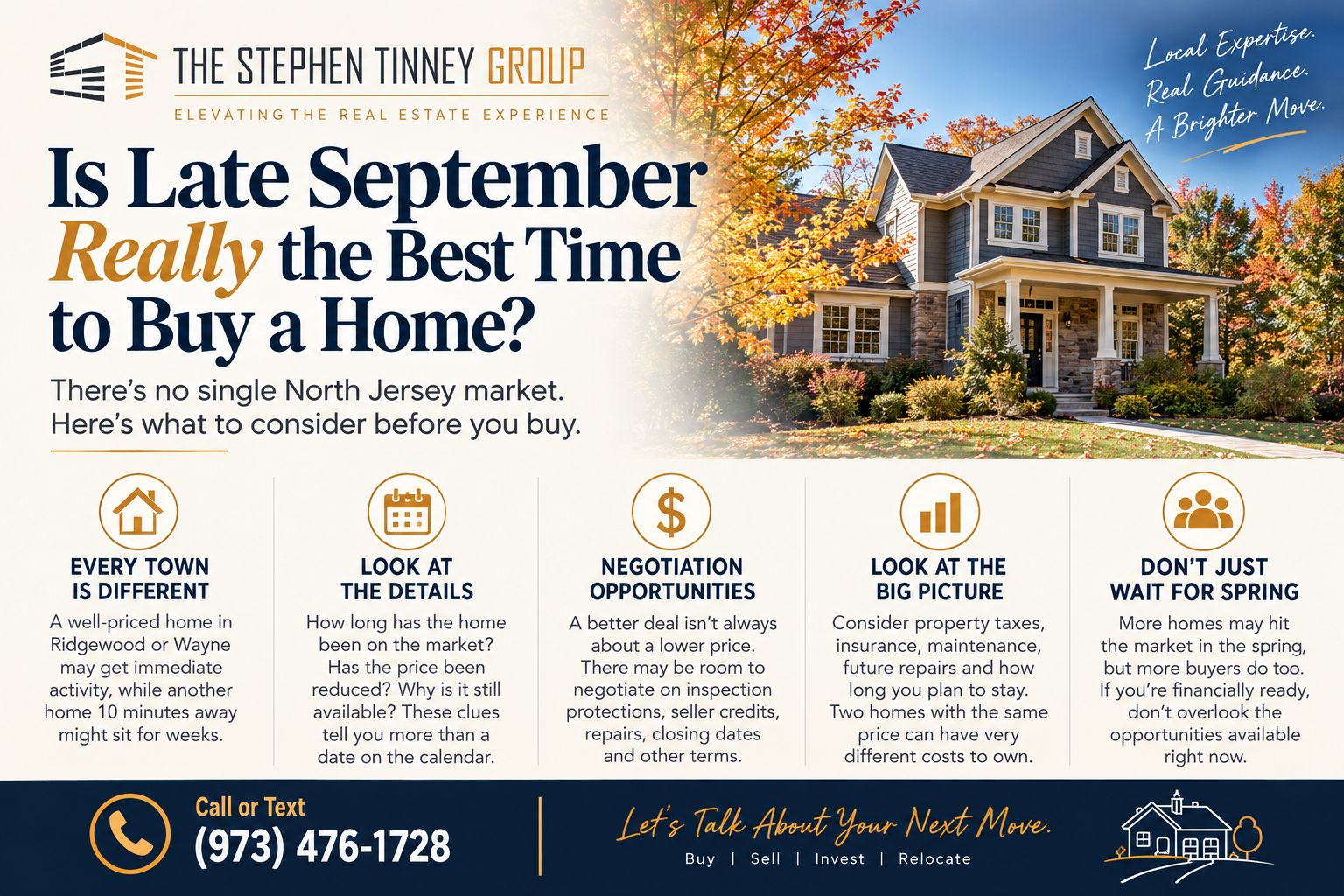 THE STEPHEN TINNEY GROUP
ELEVATING THE REAL ESTATE EXPERIENCE

Local Expertise.
Real Guidance.
A Brighter Move.

Is Late September Really the Best Time to Buy a Home?

There's no single North Jersey market. Here's what to consider before you buy.

EVERY TOWN IS DIFFERENT
A well-priced home in Ridgewood or Wayne may get immediate activity, while another home 10 minutes away might sit for weeks.

LOOK AT THE DETAILS
How long has the home been on the market? Has the price been reduced? Why is it still available? These clues tell you more than a date on the calendar.

NEGOTIATION OPPORTUNITIES
A better deal isn't always about a lower price. There may be room to negotiate on inspection protections, seller credits, repairs, closing dates and other terms.

LOOK AT THE BIG PICTURE
Consider property taxes, insurance, maintenance, future repairs and how long you plan to stay. Two homes with the same price can have very different costs to own.

DON'T JUST WAIT FOR SPRING
More homes may hit the market in the spring, but more buyers do too. If you're financially ready, don't overlook the opportunities available right now.

Call or Text
(973) 476-1728

Let's Talk About Your Next Move.
Buy | Sell | Invest | Relocate