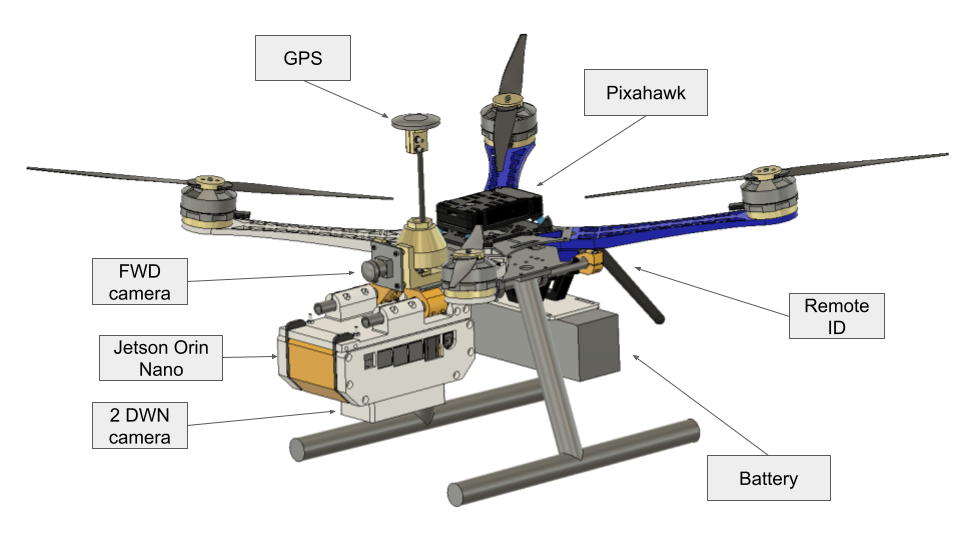 GPS

Pixahawk

FWD camera

Remote ID

Jetson Orin Nano

2 DWN camera

Battery