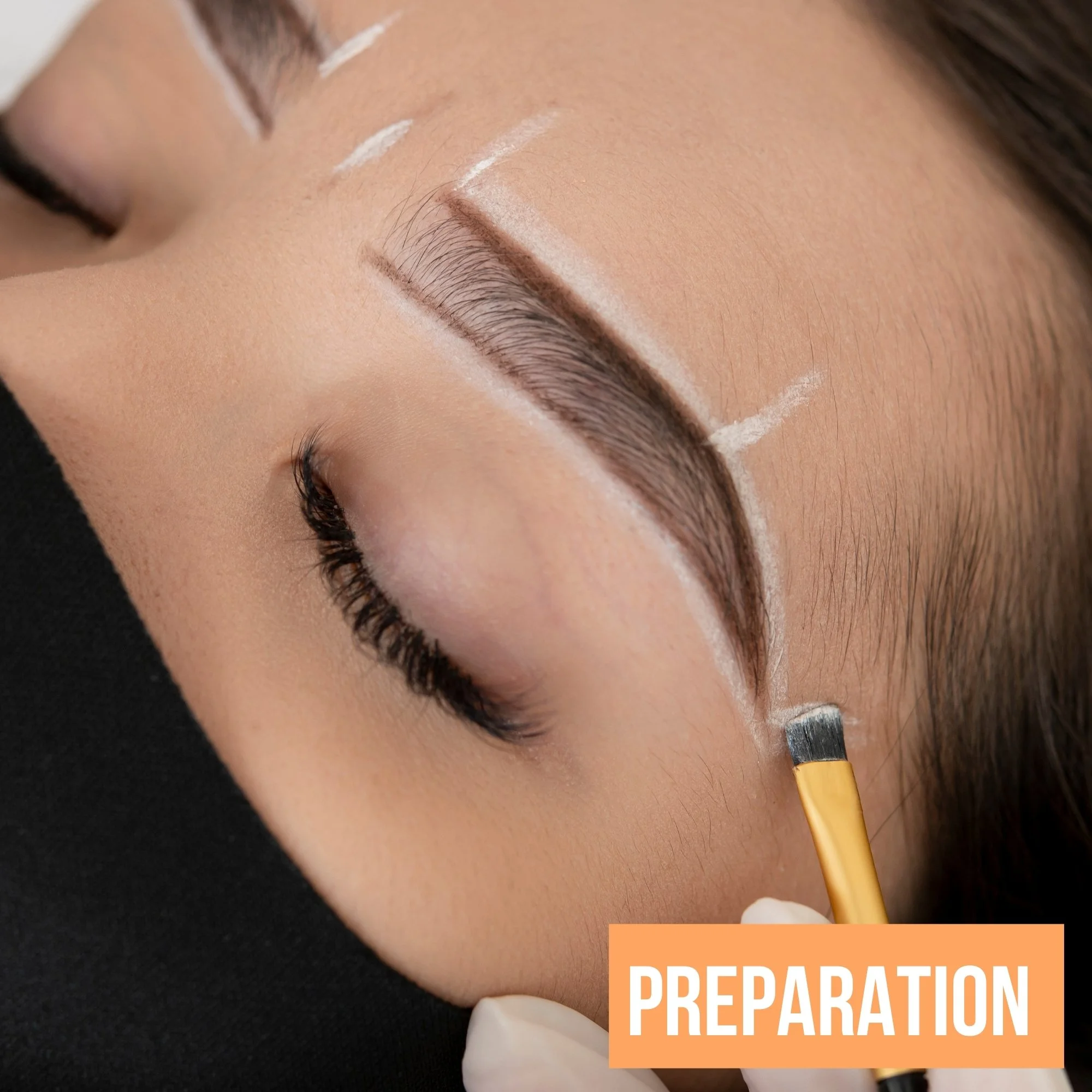 PREPARATION