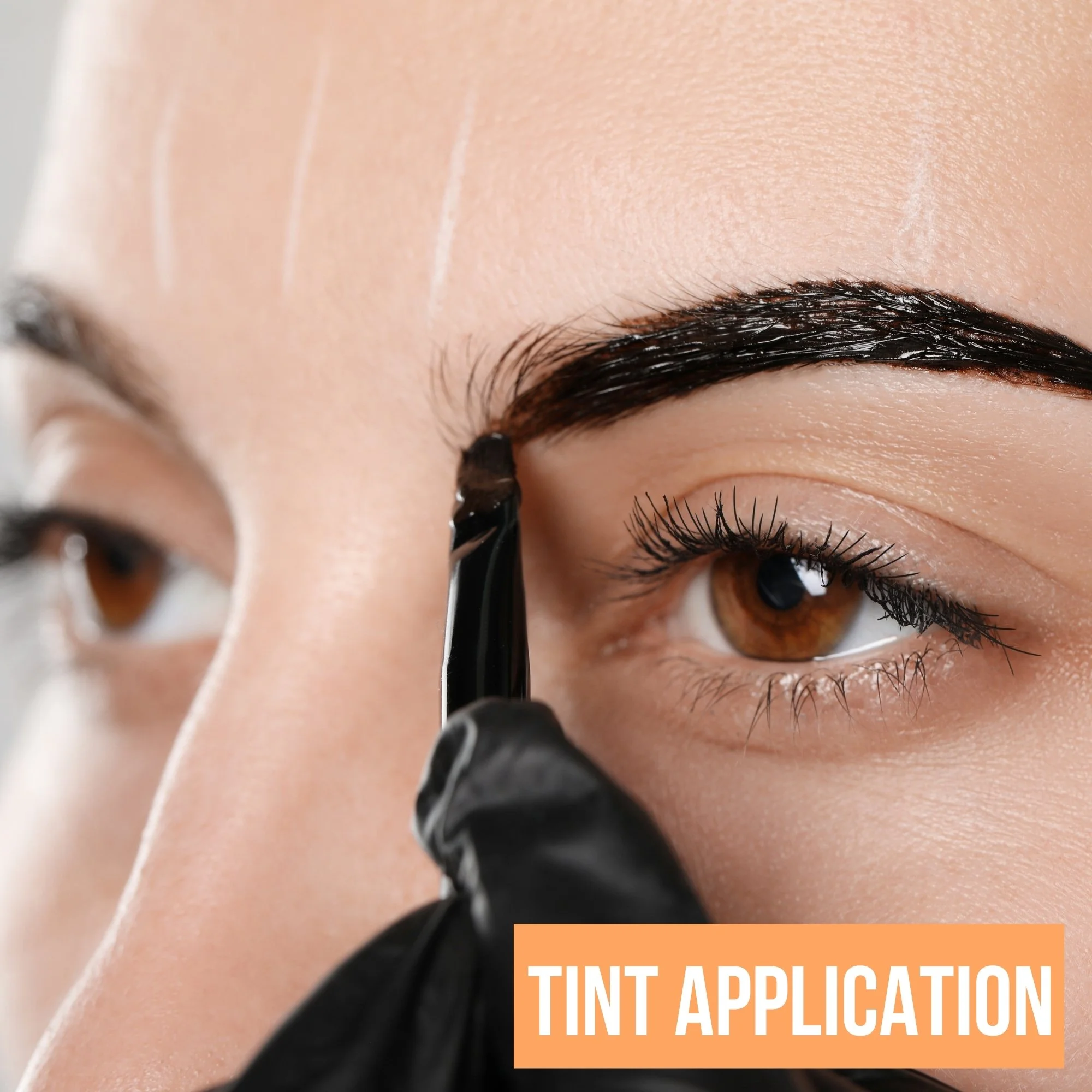 TINT APPLICATION