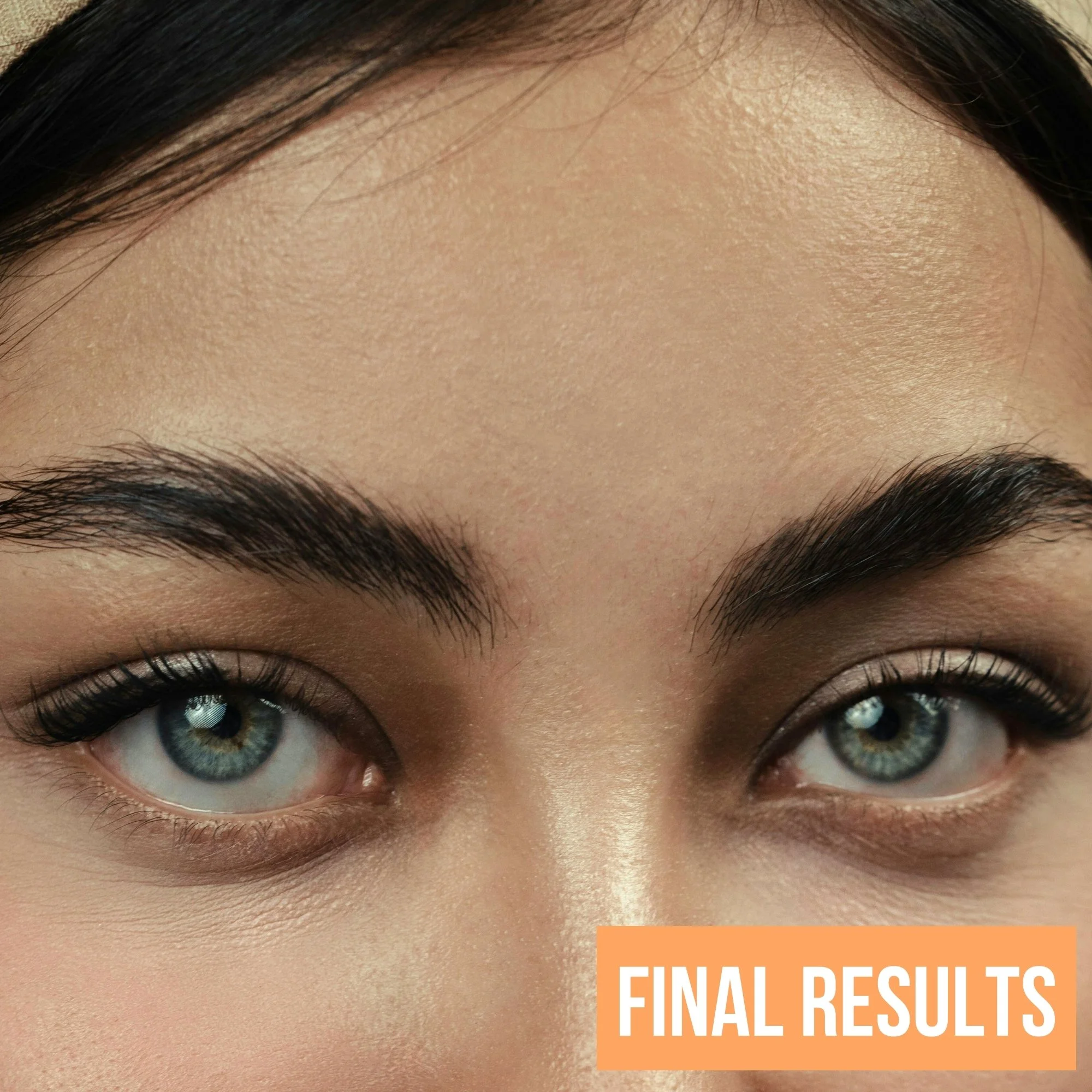 FINAL RESULTS