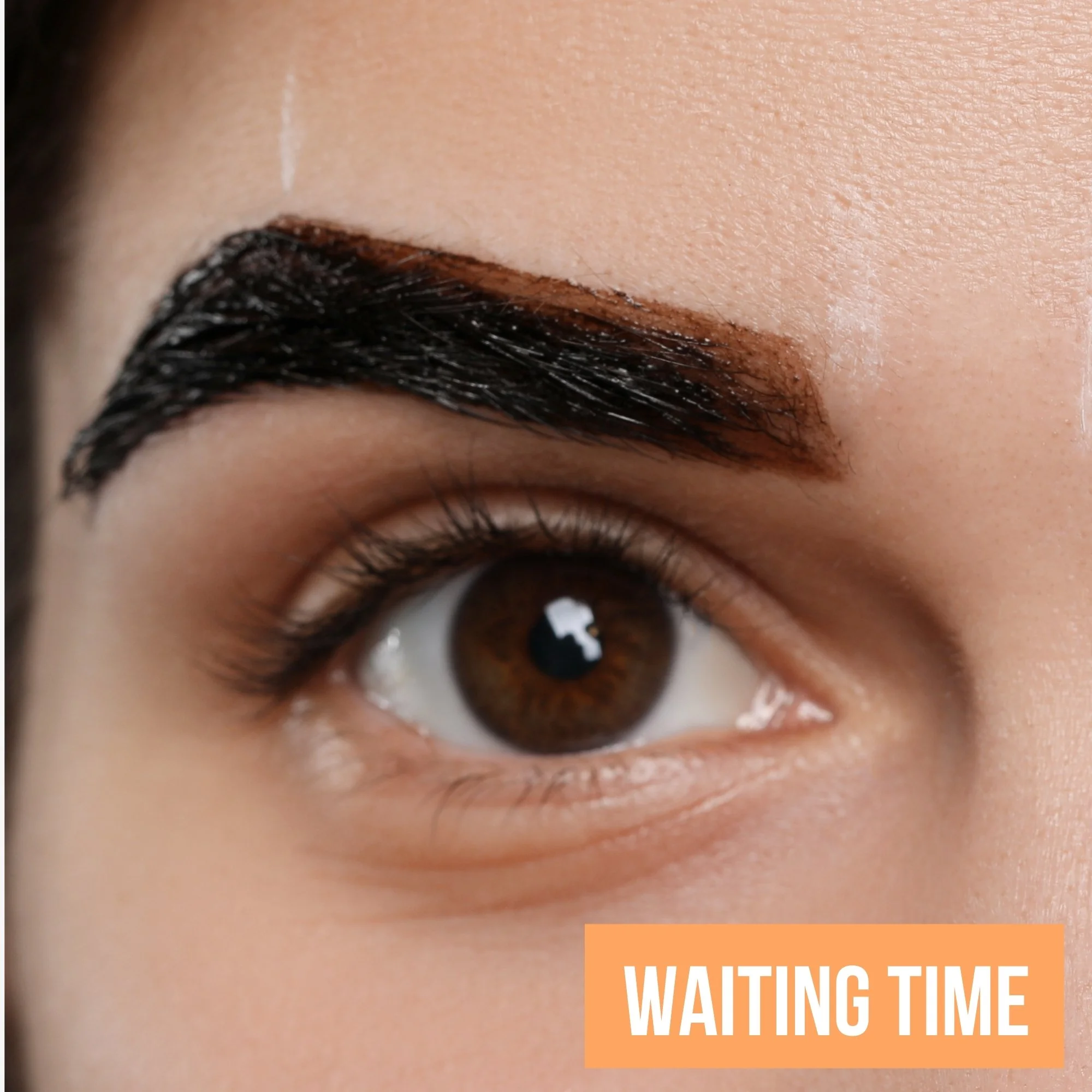 WAITING TIME