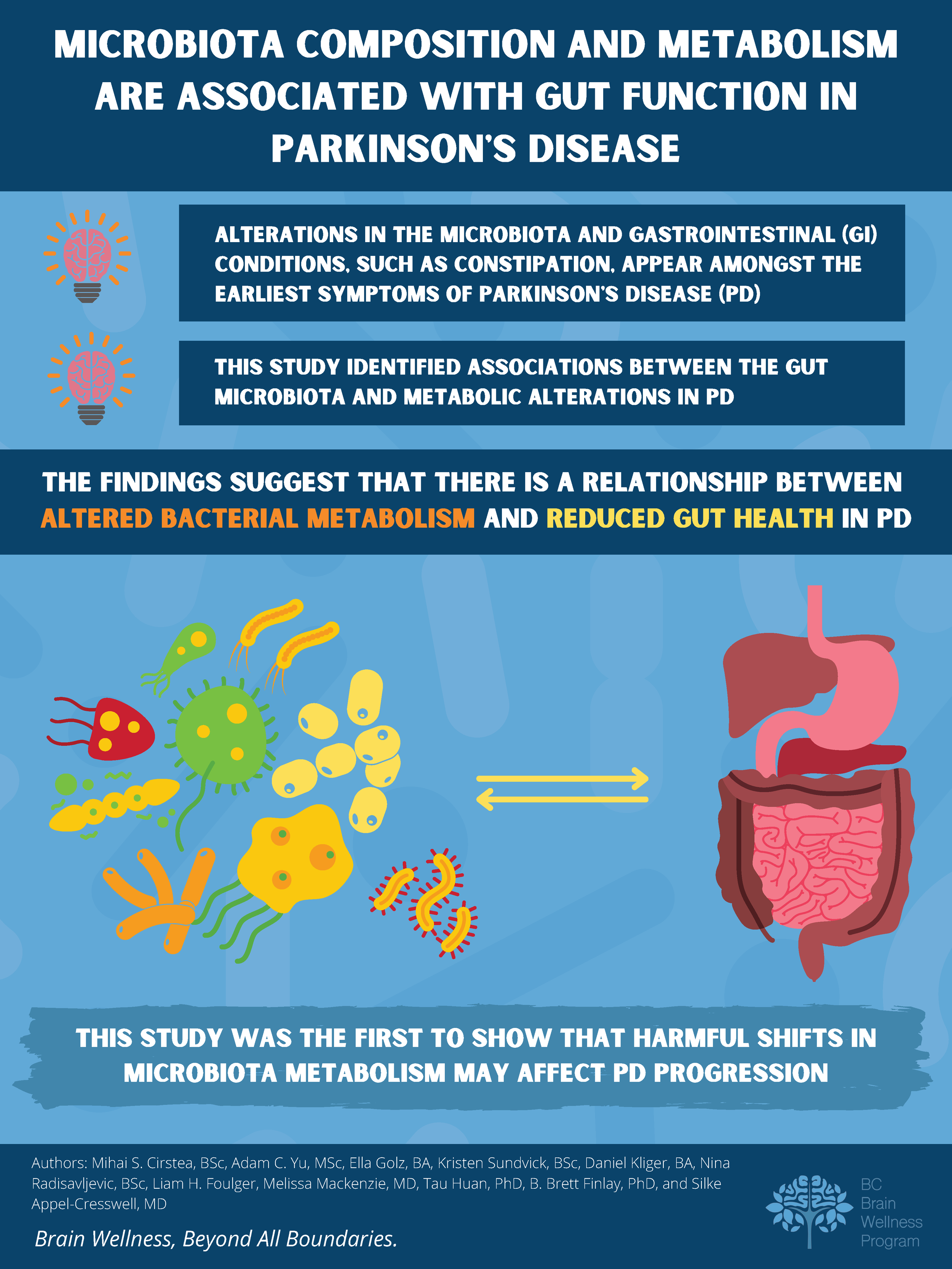 MICROBIOTA COMPOSITION AND METABOLISM ARE ASSOCIATED WITH GUT FUNCTION IN PARKINSON'S DISEASE

ALTERATIONS IN THE MICROBIOTA AND GASTROINTESTINAL (GI) CONDITIONS, SUCH AS CONSTIPATION, APPEAR AMONGST THE EARLIEST SYMPTOMS OF PARKINSON'S DISEASE (PD)

THIS STUDY IDENTIFIED ASSOCIATIONS BETWEEN THE GUT MICROBIOTA AND METABOLIC ALTERATIONS IN PD

THE FINDINGS SUGGEST THAT THERE IS A RELATIONSHIP BETWEEN ALTERED BACTERIAL METABOLISM AND REDUCED GUT HEALTH IN PD

THIS STUDY WAS THE FIRST TO SHOW THAT HARMFUL SHIFTS IN MICROBIOTA METABOLISM MAY AFFECT PD PROGRESSION

Authors: Mihai S. Cirstea, BSc, Adam C. Yu, MSc, Ella Golz, BA, Kristen Sundvick, BSc, Daniel Kliger, BA, Nina Radisavljevic, BSc, Liam H. Foulger, Melissa Mackenzie, MD, Tau Huan, PhD, B. Brett Finlay, PhD, and Silke Appel-Cresswell, MD

Brain Wellness, Beyond All Boundaries.

BC Brain Wellness Program