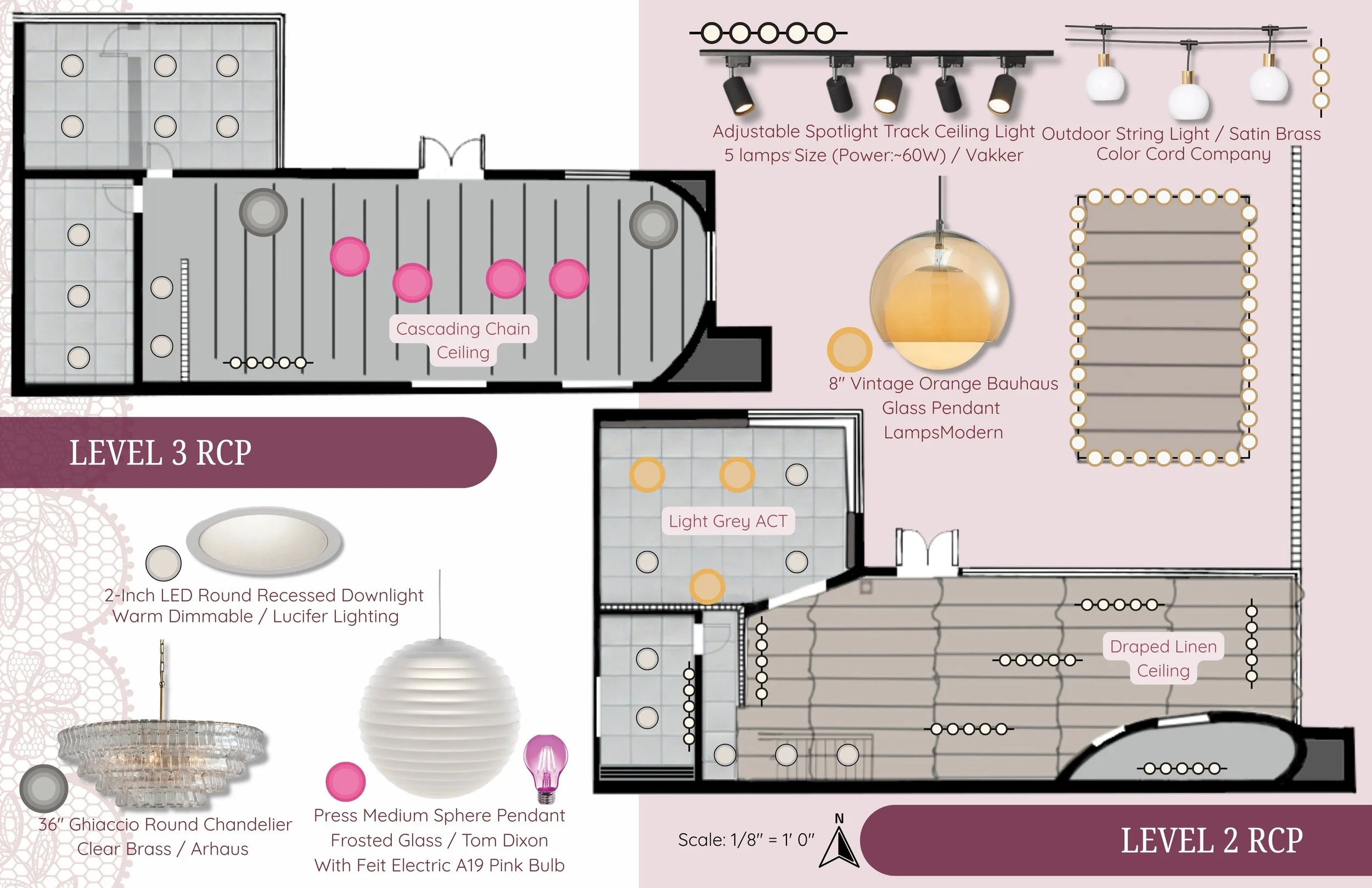 Adjustable Spotlight Track Ceiling Light
5 lamps Size (Power:~60W) / Vakker

Outdoor String Light / Satin Brass
Color Cord Company

Cascading Chain
Ceiling

8" Vintage Orange Bauhaus
Glass Pendant
LampsModern

LEVEL 3 RCP

Light Grey ACT

2-Inch LED Round Recessed Downlight
Warm Dimmable / Lucifer Lighting

Draped Linen
Ceiling

36" Ghiaccio Round Chandelier
Clear Brass / Arhaus

Press Medium Sphere Pendant
Frosted Glass / Tom Dixon
With Feit Electric A19 Pink Bulb

Scale: 1/8" = 1' 0"

N

LEVEL 2 RCP