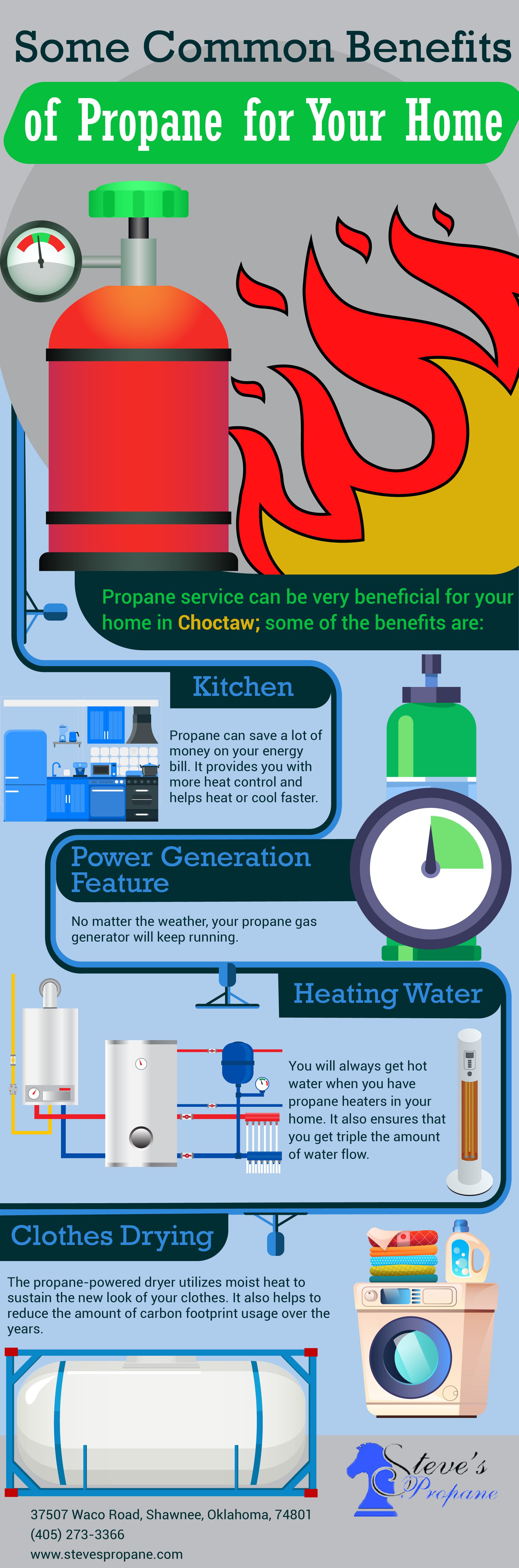 Some Common Benefits

of Propane for Your Home

Propane service can be very beneficial for your home in Choctaw; some of the benefits are:

Kitchen

Propane can save a lot of money on your energy bill. It provides you with more heat control and helps heat or cool faster.

Power Generation Feature

No matter the weather, your propane gas generator will keep running.

Heating Water

You will always get hot water when you have propane heaters in your home. It also ensures that you get triple the amount of water flow.

Clothes Drying

The propane-powered dryer utilizes moist heat to sustain the new look of your clothes. It also helps to reduce the amount of carbon footprint usage over the years.

Steve's Propane

37507 Waco Road, Shawnee, Oklahoma, 74801
(405) 273-3366
www.stevespropane.com