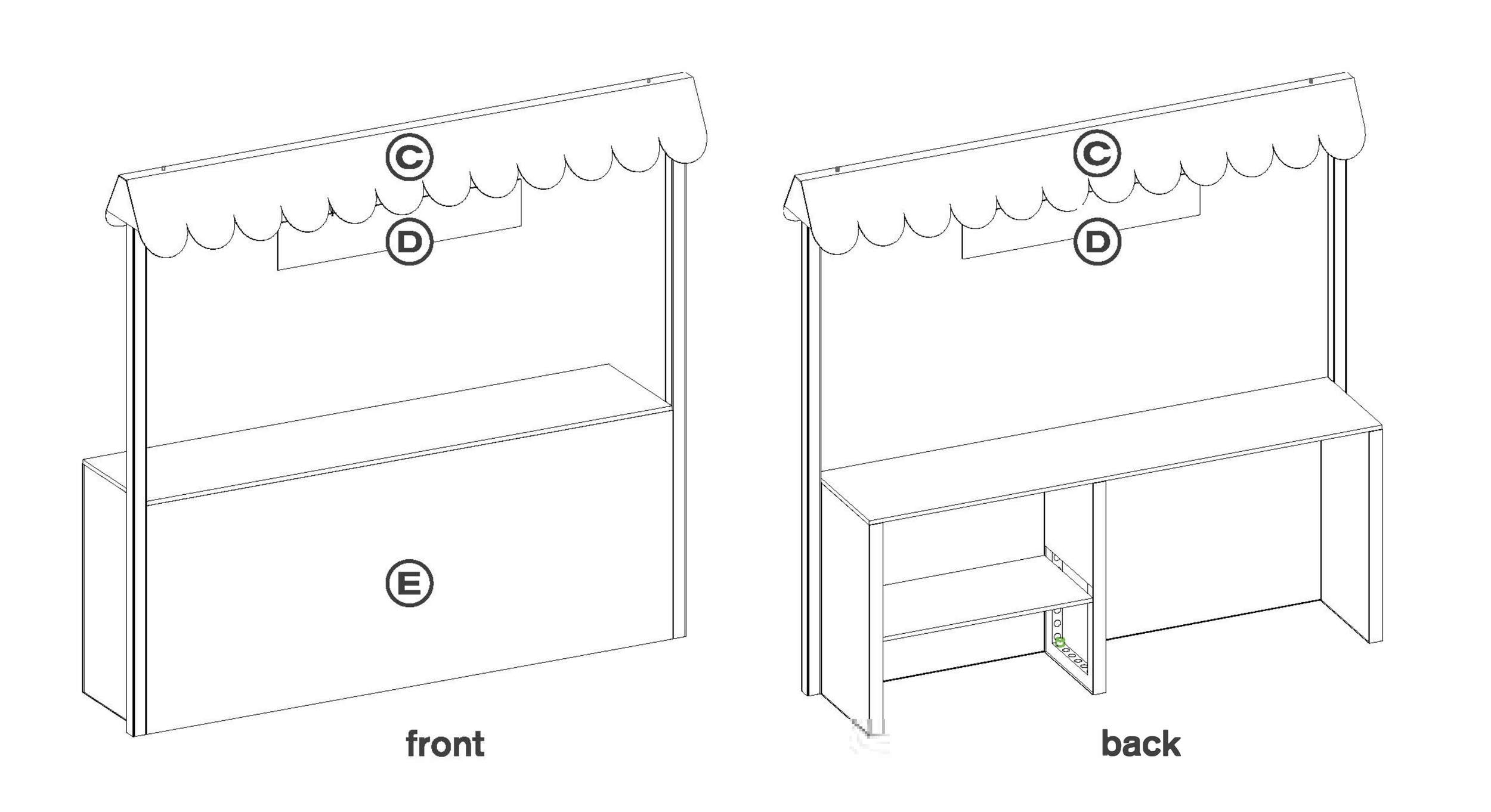 C

D

E

front

C

D

back