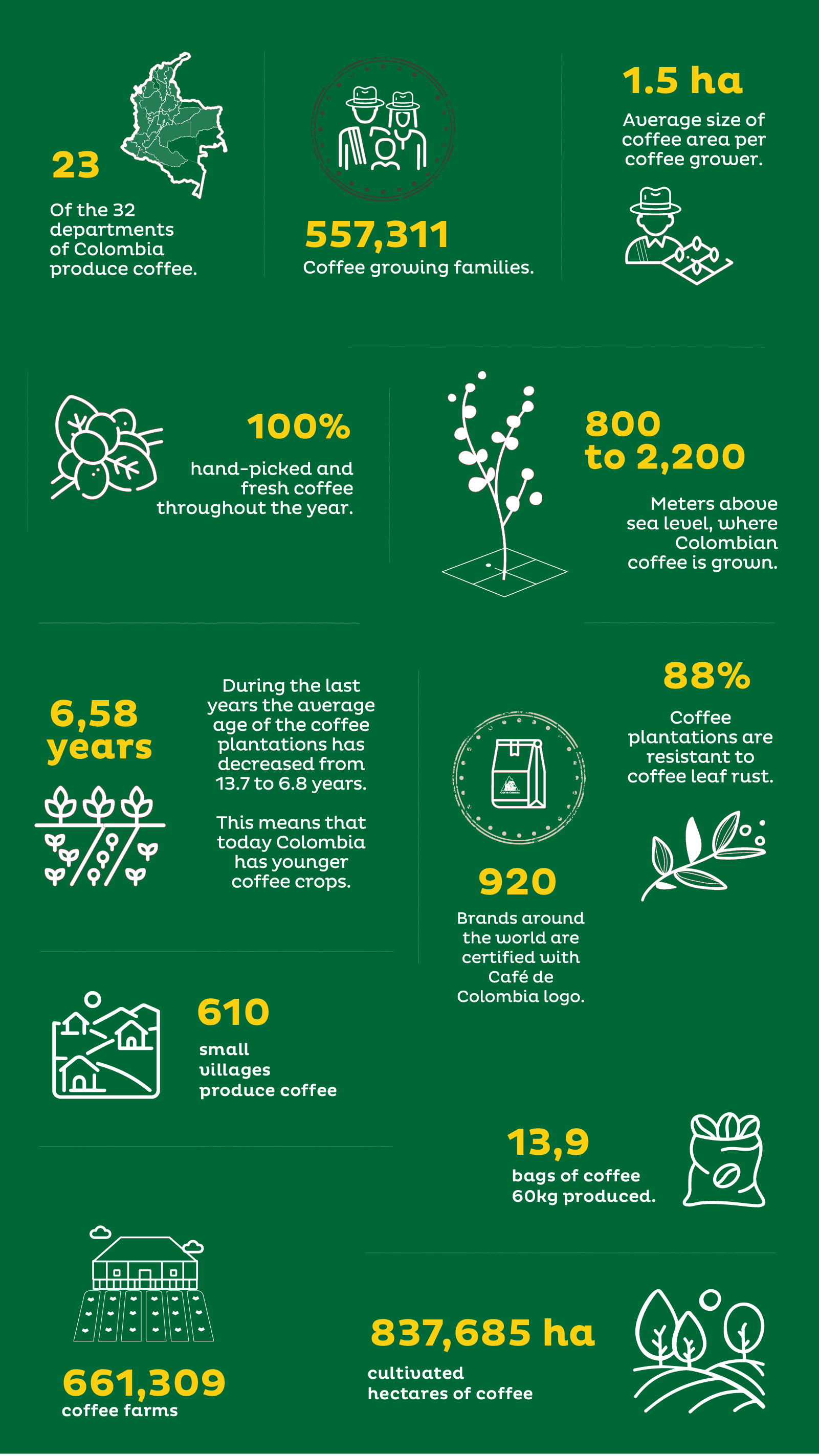 23
Of the 32 departments of Colombia produce coffee.

557,311
Coffee growing families.

1.5 ha
Average size of coffee area per coffee grower.

100%
hand-picked and fresh coffee throughout the year.

800 to 2,200
Meters above sea level, where Colombian coffee is grown.

6,58 years
During the last years the average age of the coffee plantations has decreased from 13.7 to 6.8 years.

This means that today Colombia has younger coffee crops.

88%
Coffee plantations are resistant to coffee leaf rust.

920
Brands around the world are certified with Café de Colombia logo.

610
small villages produce coffee

13,9
bags of coffee 60kg produced.

661,309
coffee farms

837,685 ha
cultivated hectares of coffee