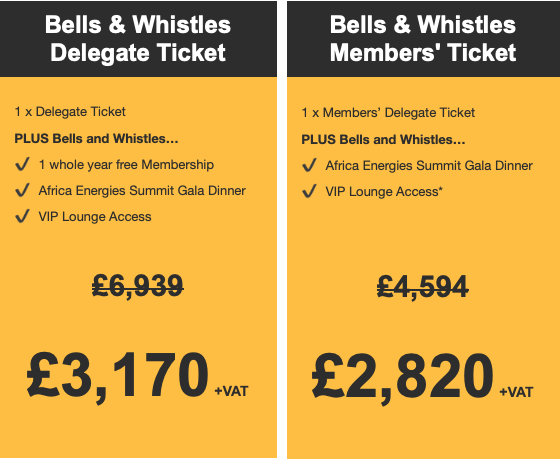 Bells & Whistles
Delegate Ticket

1 x Delegate Ticket

PLUS Bells and Whistles...

✓ 1 whole year free Membership
✓ Africa Energies Summit Gala Dinner
✓ VIP Lounge Access

£6,939

£3,170 +VAT

Bells & Whistles
Members' Ticket

1 x Members' Delegate Ticket

PLUS Bells and Whistles...

✓ Africa Energies Summit Gala Dinner
✓ VIP Lounge Access*

£4,594

£2,820 +VAT