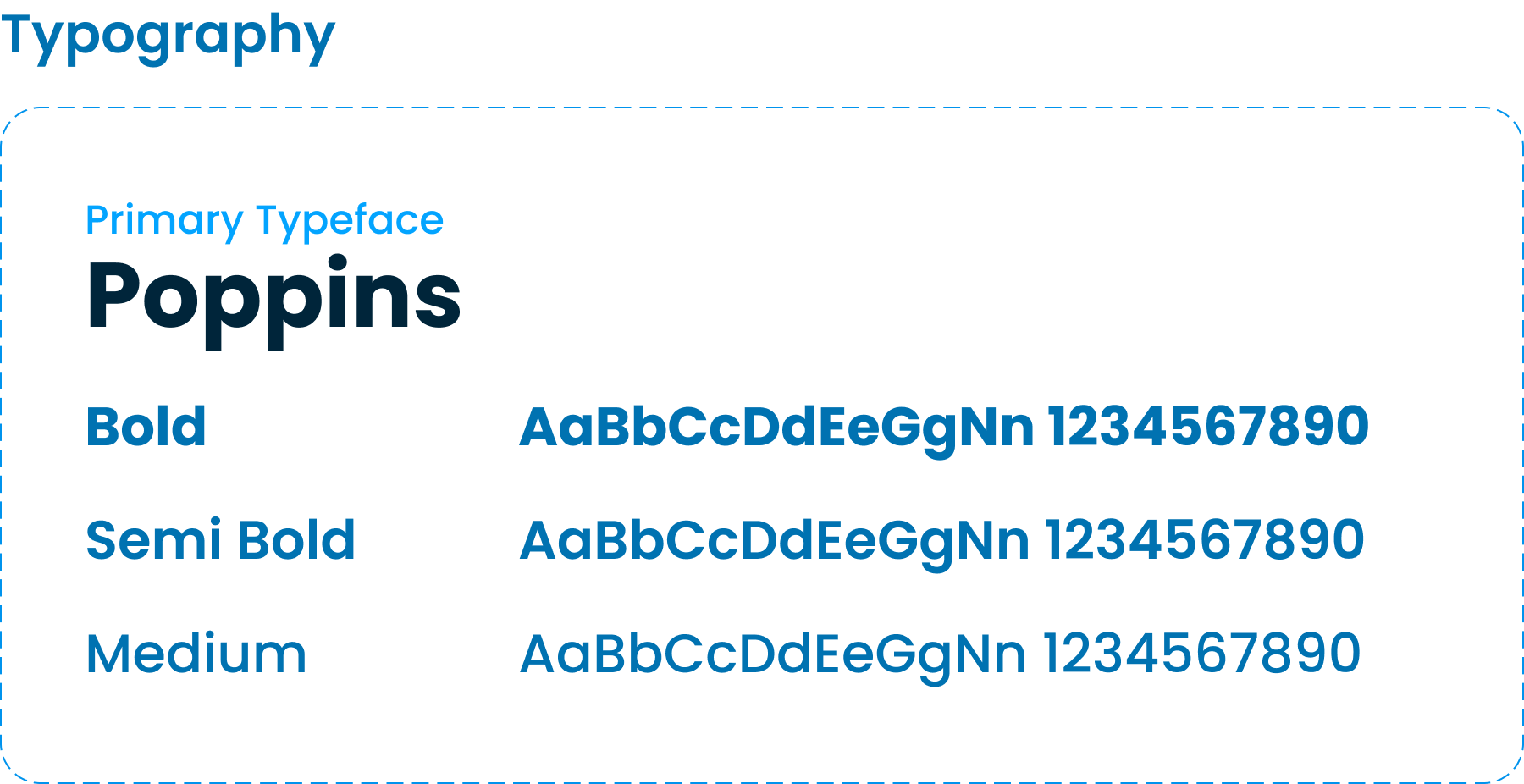 Typography

Primary Typeface
Poppins

Bold AaBbCcDdEeGgNn 1234567890

Semi Bold AaBbCcDdEeGgNn 1234567890

Medium AaBbCcDdEeGgNn 1234567890